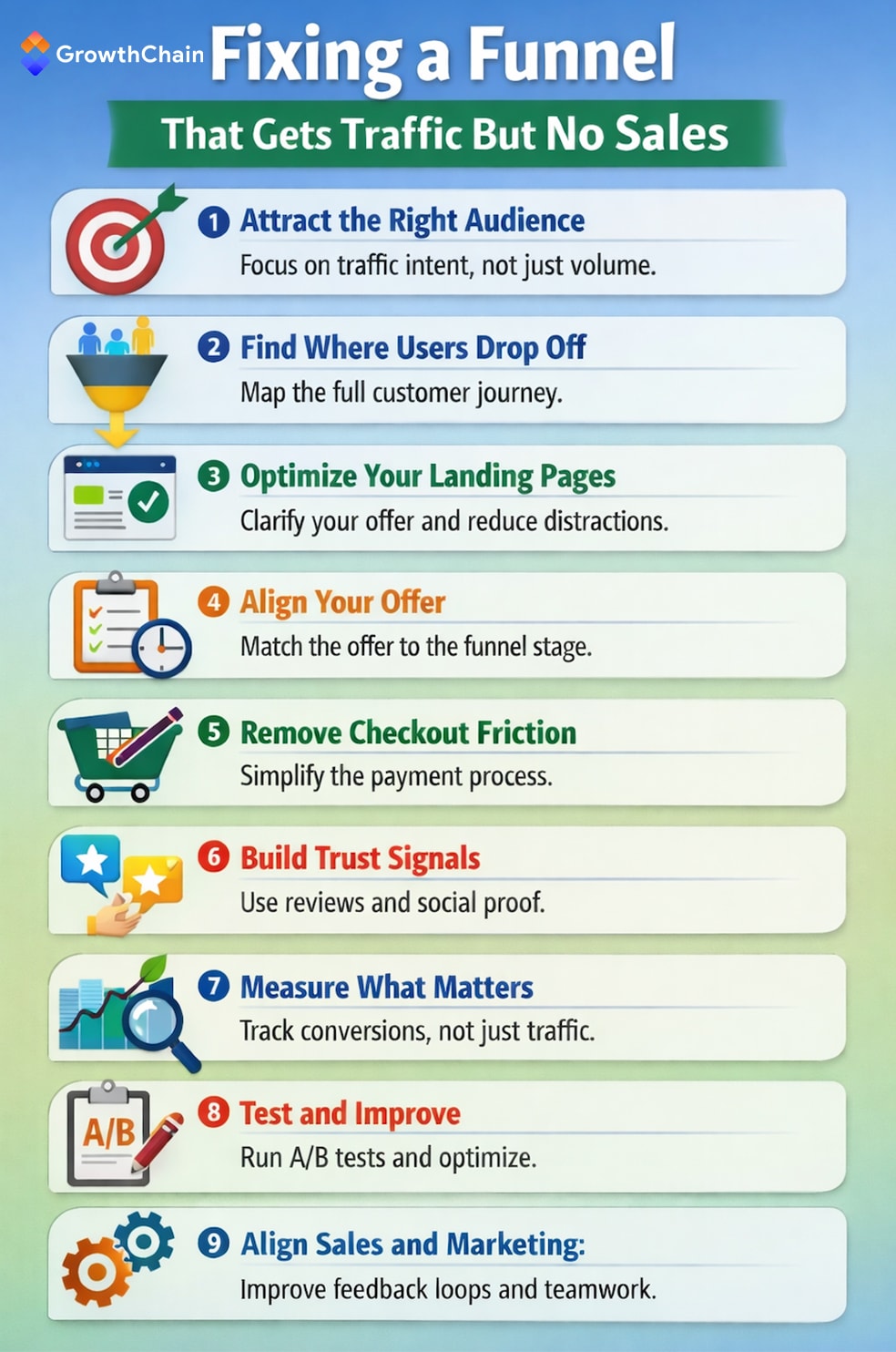 GrowthChain

Fixing a Funnel

That Gets Traffic But No Sales

1 Attract the Right Audience
Focus on traffic intent, not just volume.

2 Find Where Users Drop Off
Map the full customer journey.

3 Optimize Your Landing Pages
Clarify your offer and reduce distractions.

4 Align Your Offer
Match the offer to the funnel stage.

5 Remove Checkout Friction
Simplify the payment process.

6 Build Trust Signals
Use reviews and social proof.

7 Measure What Matters
Track conversions, not just traffic.

A/B

8 Test and Improve
Run A/B tests and optimize.

9 Align Sales and Marketing:
Improve feedback loops and teamwork.