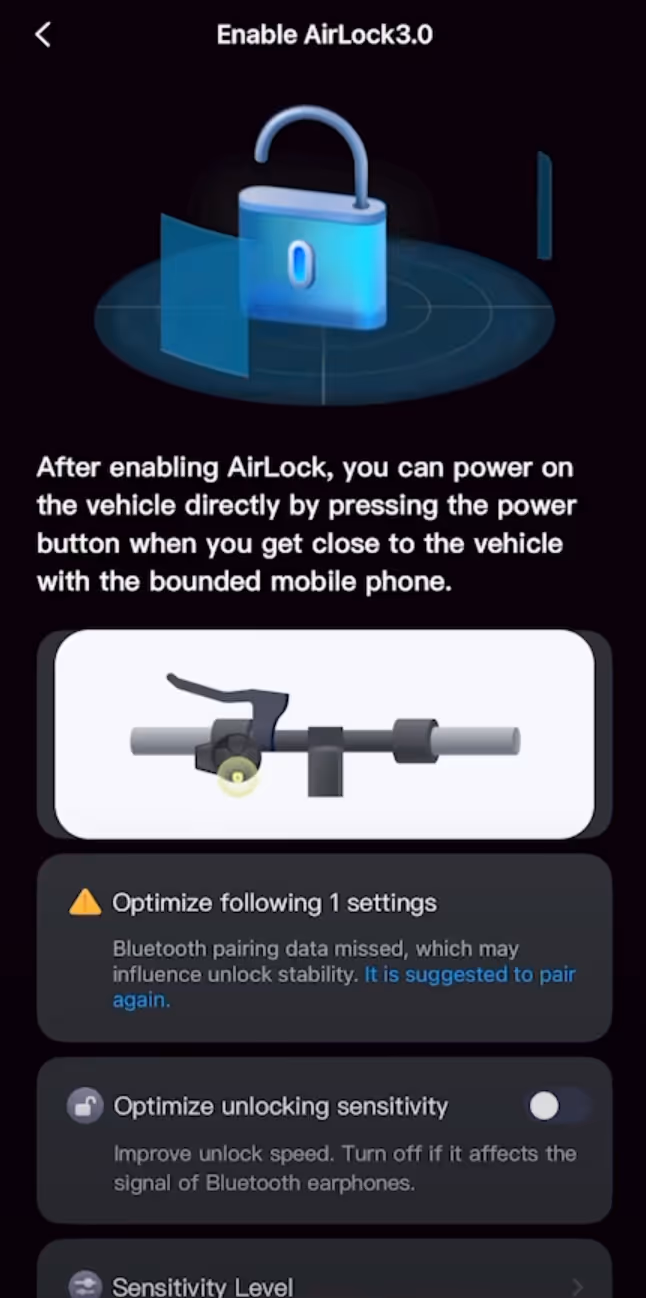 Enable AirLock3.0

After enabling AirLock, you can power on the vehicle directly by pressing the power button when you get close to the vehicle with the bounded mobile phone.

Optimize following 1 settings

Bluetooth pairing data missed, which may influence unlock stability. It is suggested to pair again.

Optimize unlocking sensitivity

Improve unlock speed. Turn off if it affects the signal of Bluetooth earphones.

Sensitivity Level