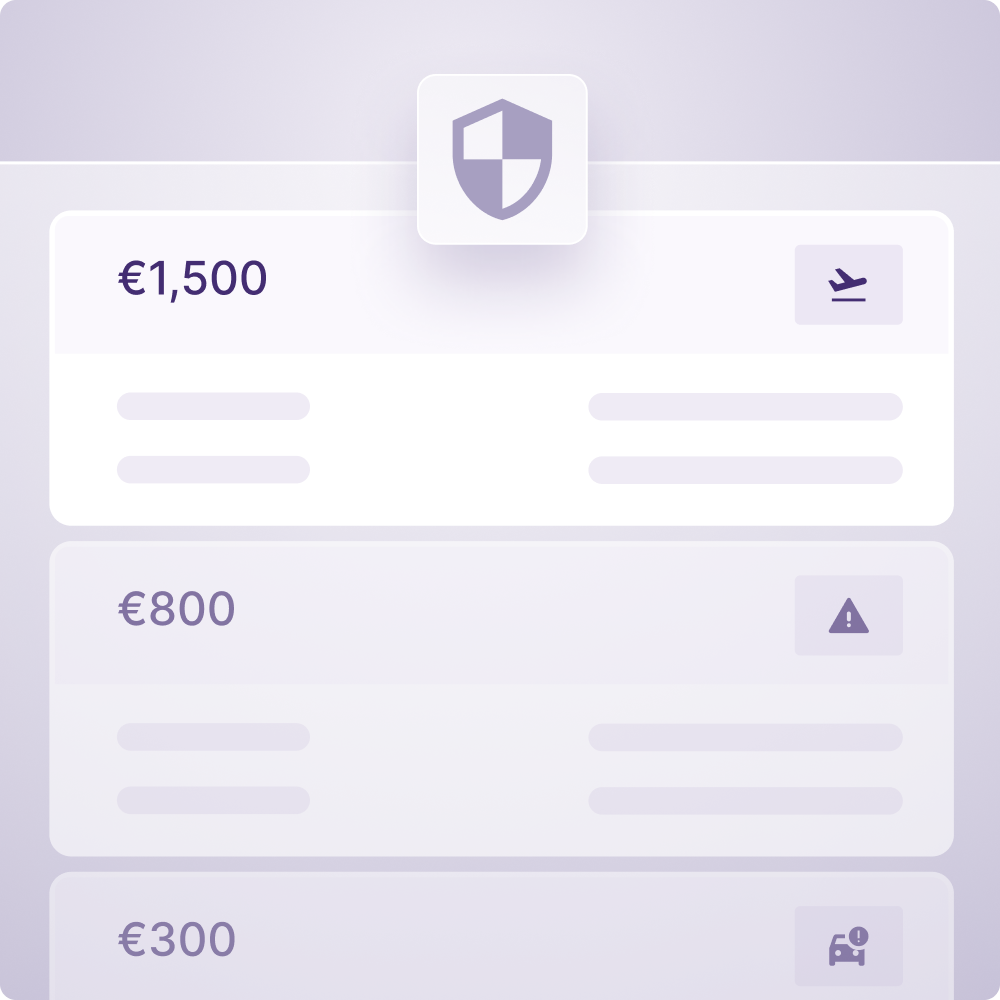 €1,500

€800

€300