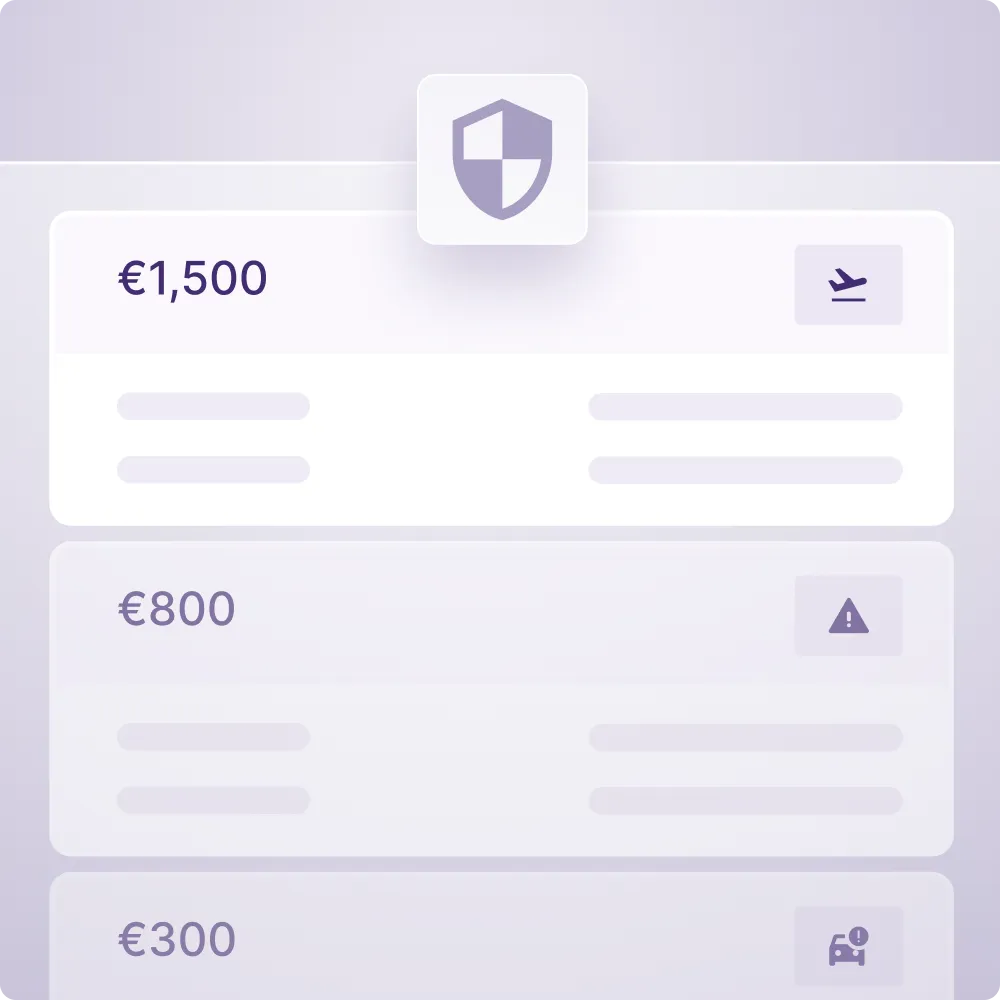 €1,500

€800

€300