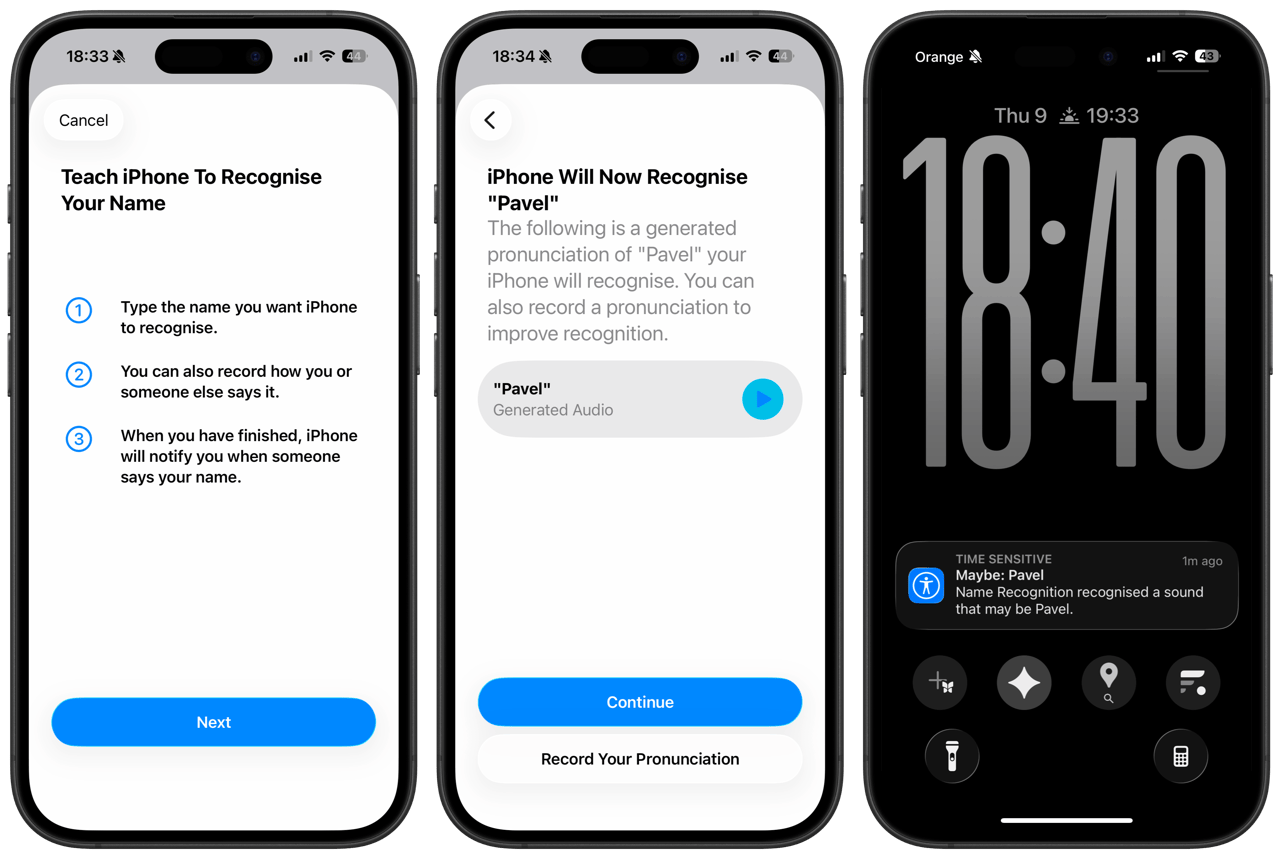 18:33 44

Cancel

Teach iPhone To Recognise Your Name

1 Type the name you want iPhone to recognise.

2 You can also record how you or someone else says it.

3 When you have finished, iPhone will notify you when someone says your name.

Next

18:34 44

iPhone Will Now Recognise "Pavel"

The following is a generated pronunciation of "Pavel" your iPhone will recognise. You can also record a pronunciation to improve recognition.

"Pavel"
Generated Audio

Continue

Record Your Pronunciation

Orange 43

Thu 9 19:33

18:40

TIME SENSITIVE 1m ago
Maybe: Pavel
Name Recognition recognised a sound that may be Pavel.