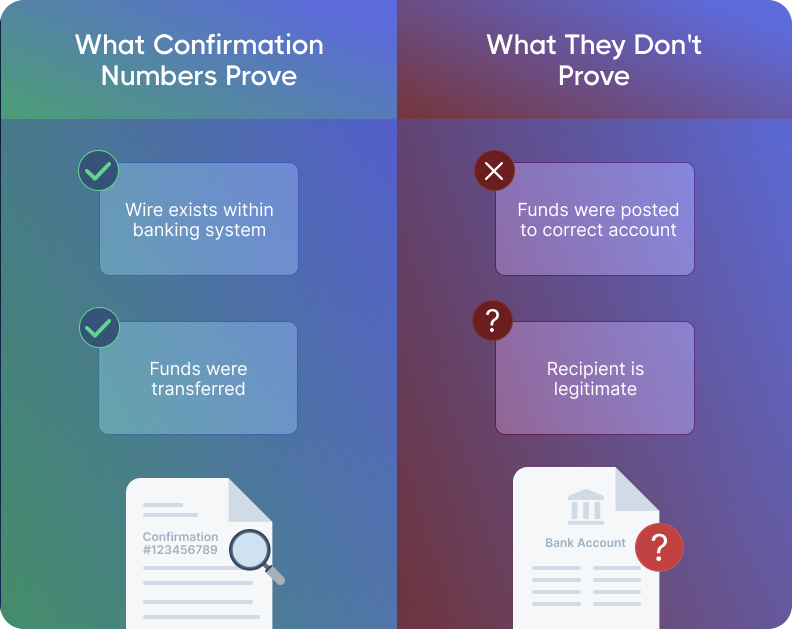 What Confirmation Numbers Prove

Wire exists within banking system

Funds were transferred

Confirmation #123456789

What They Don't Prove

Funds were posted to correct account

?

Recipient is legitimate

Bank Account

?