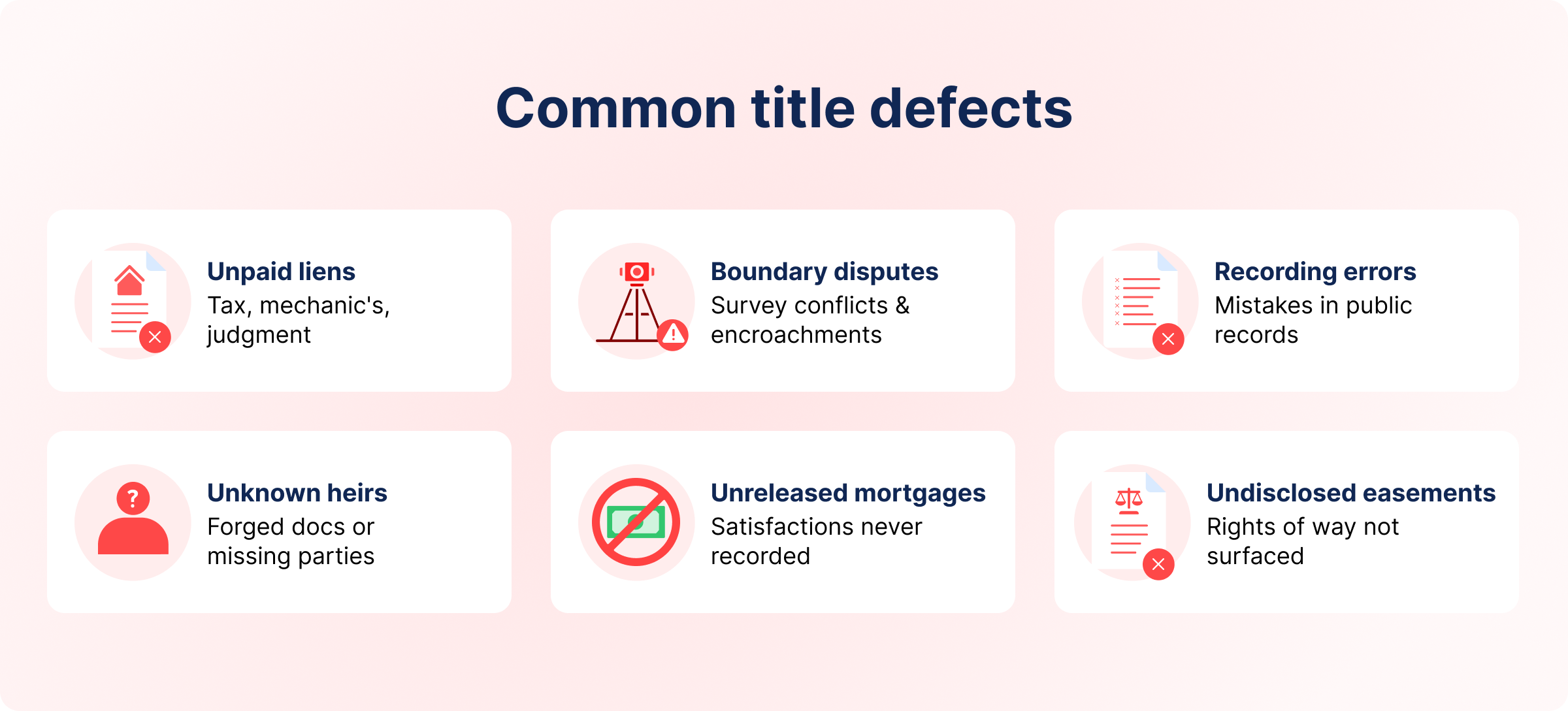 Common title defects

Unpaid liens
Tax, mechanic's, judgment

Boundary disputes
Survey conflicts & encroachments

Recording errors
Mistakes in public records

Unknown heirs
Forged docs or missing parties

Unreleased mortgages
Satisfactions never recorded

Undisclosed easements
Rights of way not surfaced