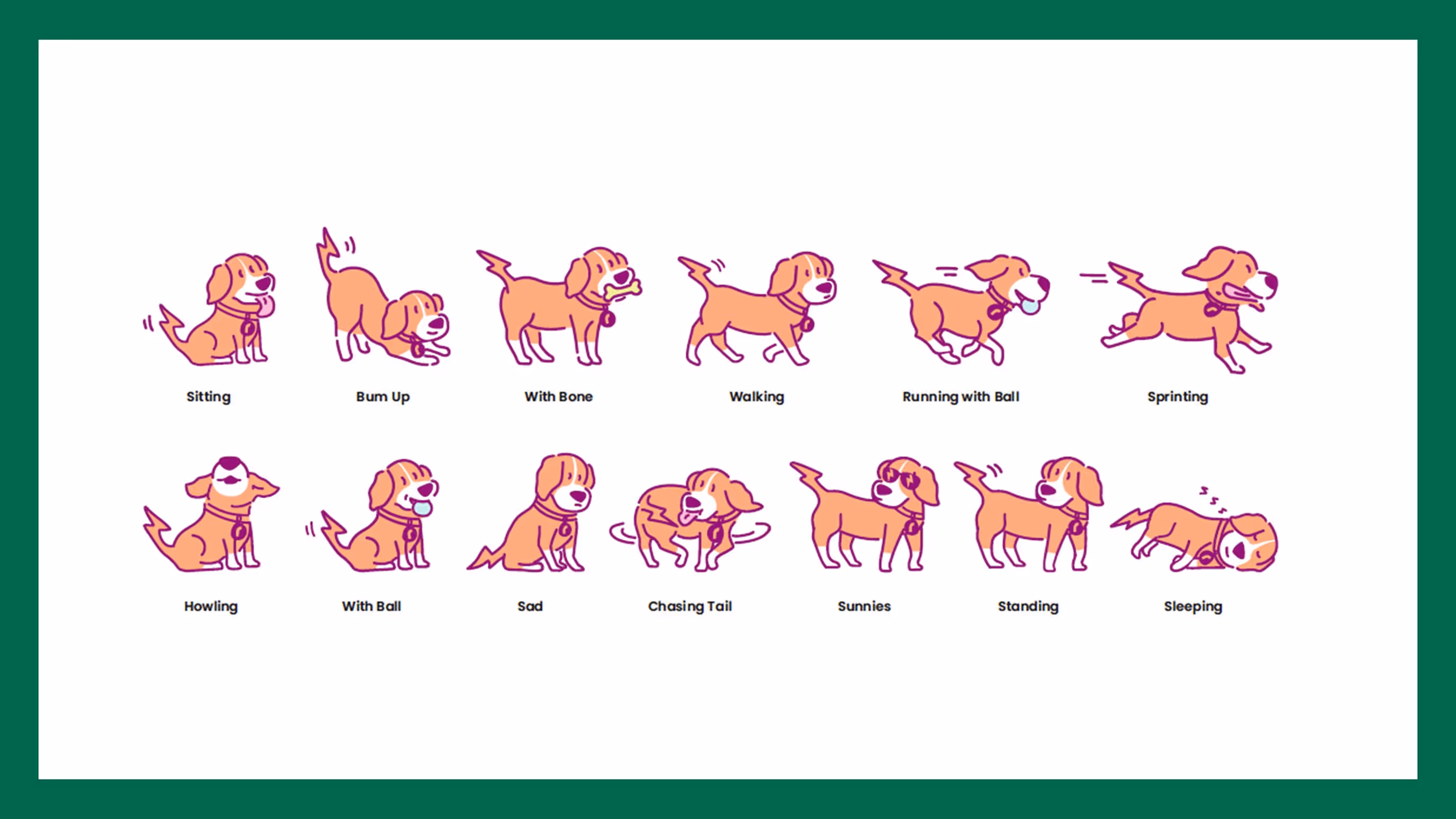 Sitting

Bum Up

With Bone

Walking

Running with Ball

Sprinting

Howling

With Ball

Sad

Chasing Tail

Sunnies

Standing

Sleeping