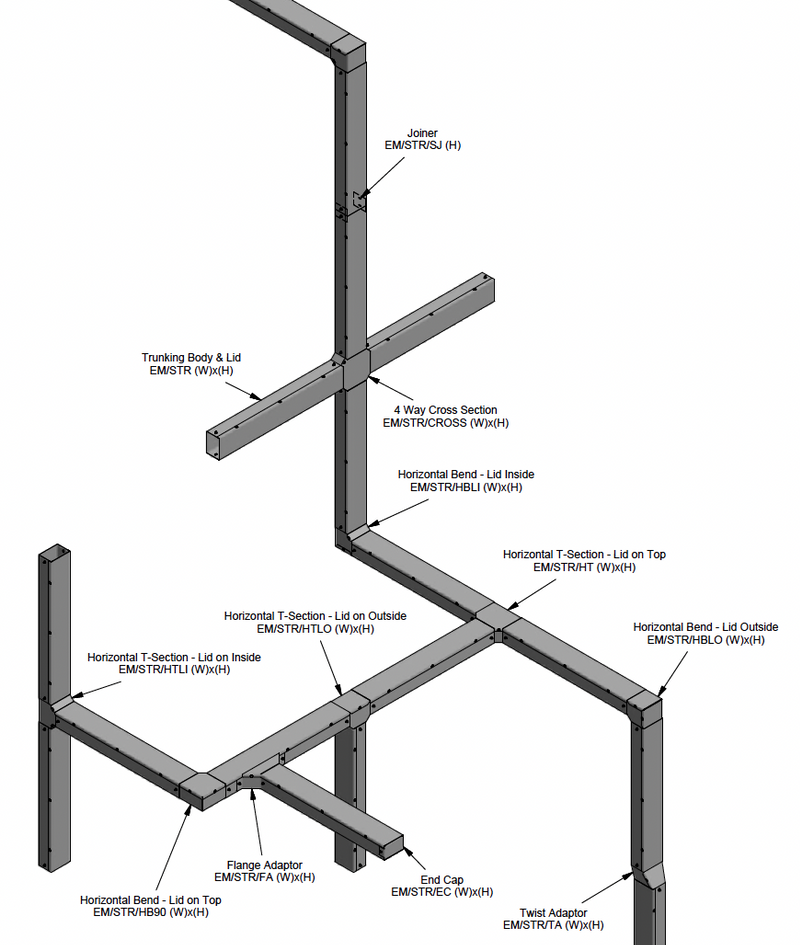 Joiner
EM/STR/SJ (H)

Trunking Body & Lid
EM/STR (W)x(H)

4 Way Cross Section
EM/STR/CROSS (W)x(H)

Horizontal Bend - Lid Inside
EM/STR/HBLI (W)x(H)

Horizontal T-Section - Lid on Top
EM/STR/HT (W)x(H)

Horizontal T-Section - Lid on Outside
EM/STR/HTLO (W)x(H)

Horizontal Bend - Lid Outside
EM/STR/HBLO (W)x(H)

Horizontal T-Section - Lid on Inside
EM/STR/HTLI (W)x(H)

Flange Adaptor
EM/STR/FA (W)x(H)

End Cap
EM/STR/EC (W)x(H)

Horizontal Bend - Lid on Top
EM/STR/HB90 (W)x(H)

Twist Adaptor
EM/STR/TA (W)x(H)