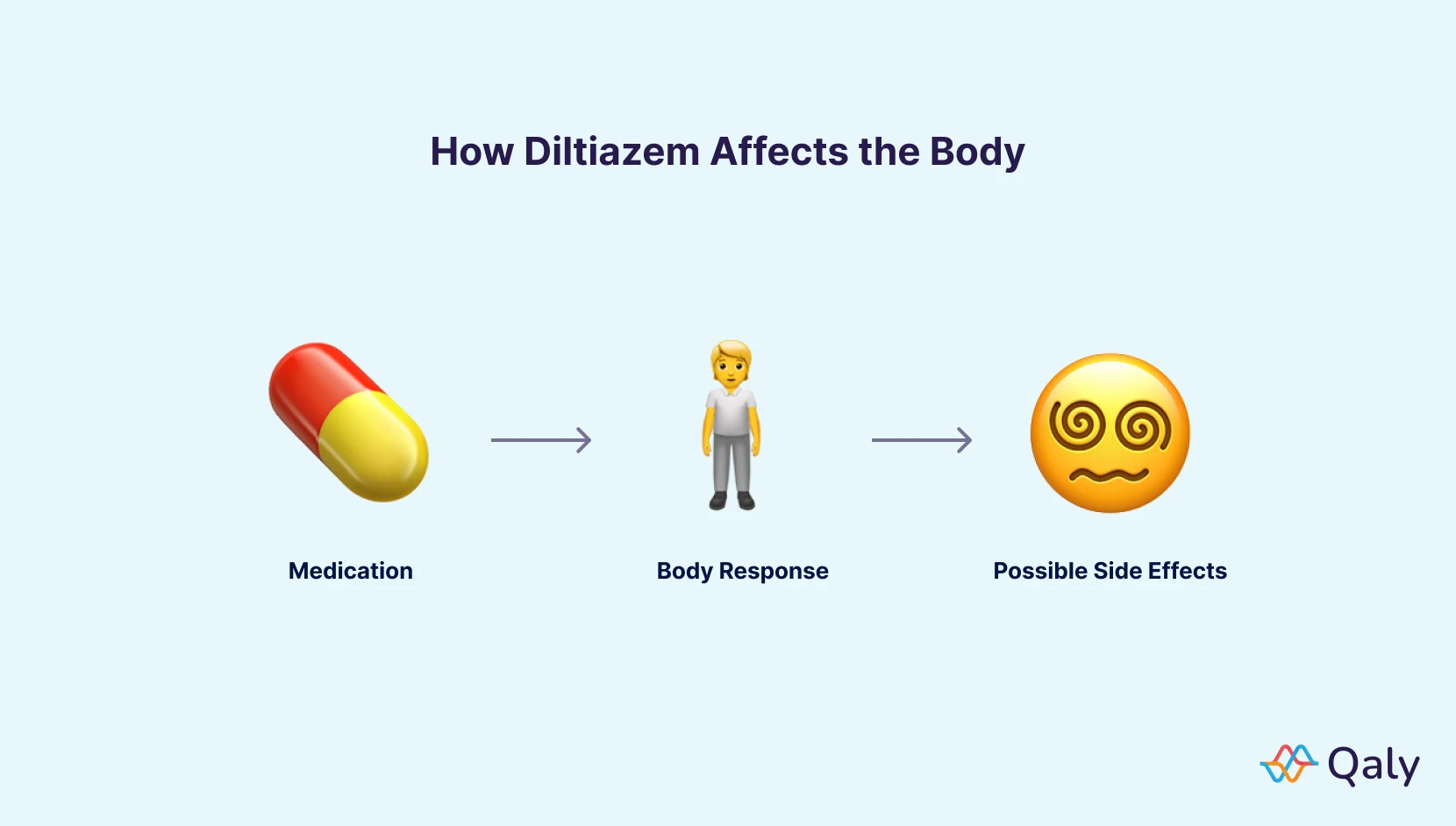 How Diltiazem Affects the Body

Medication

Body Response

Possible Side Effects

Qaly