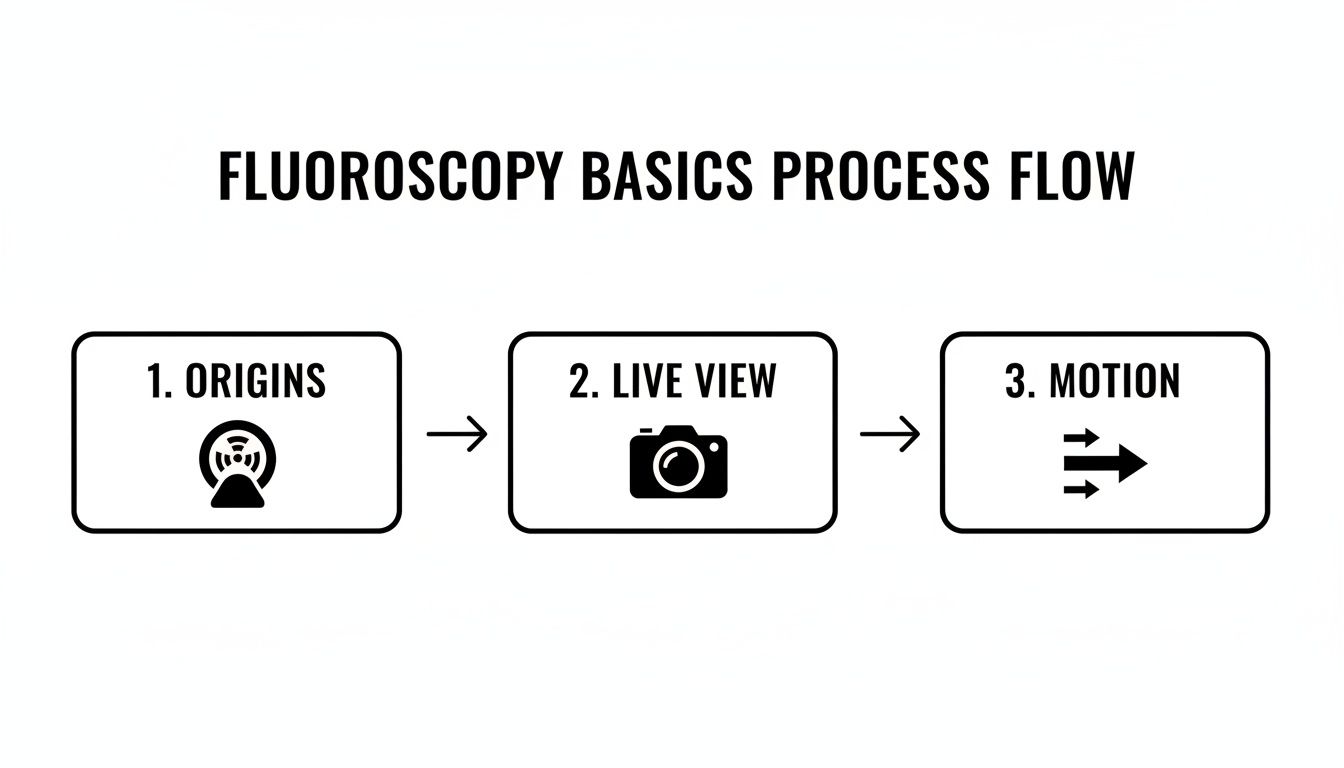 FLUOROSCOPY BASICS PROCESS FLOW

1. ORIGINS

2. LIVE VIEW

3. MOTION