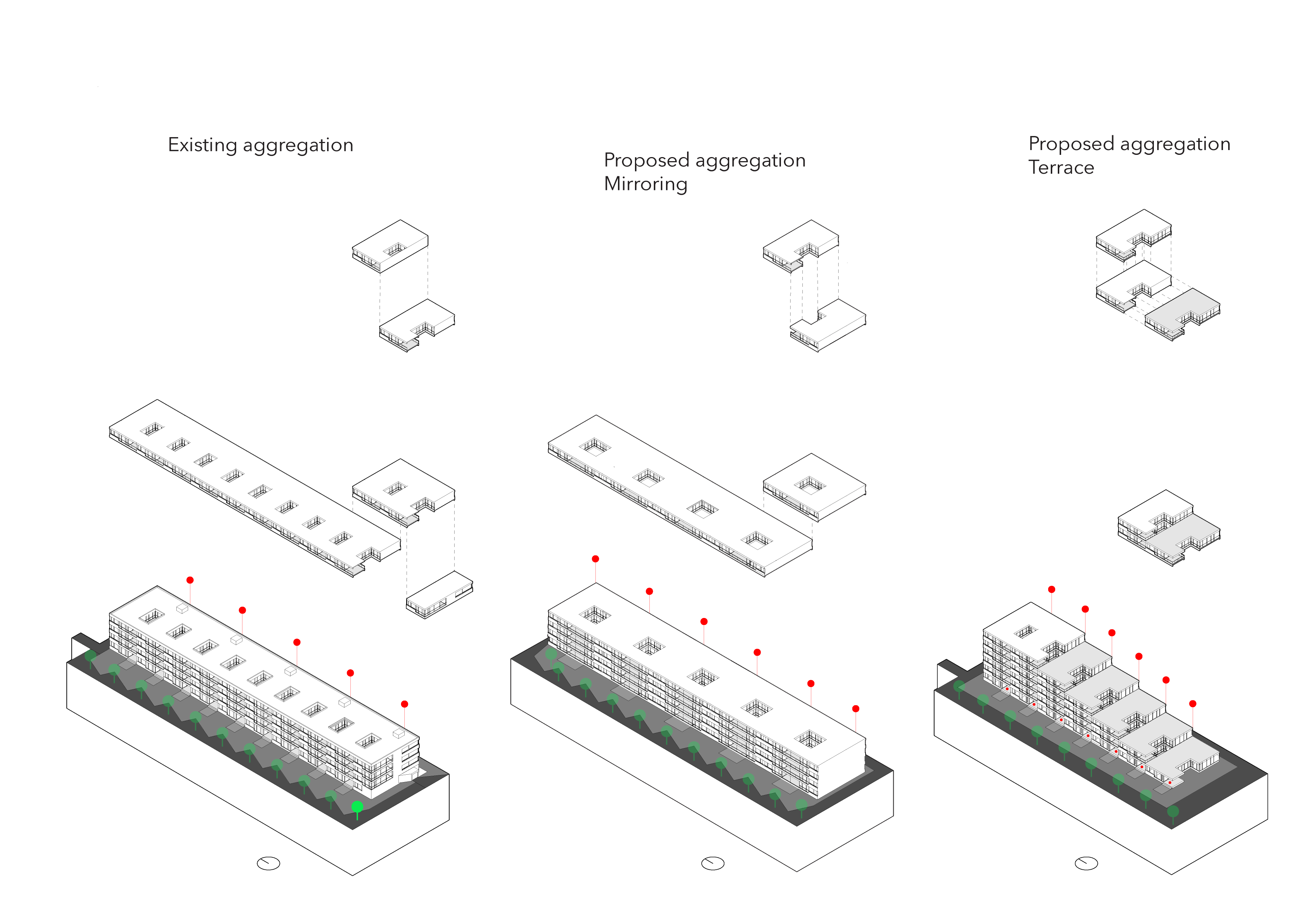 Existing aggregation

Proposed aggregation
Mirroring

Proposed aggregation
Terrace