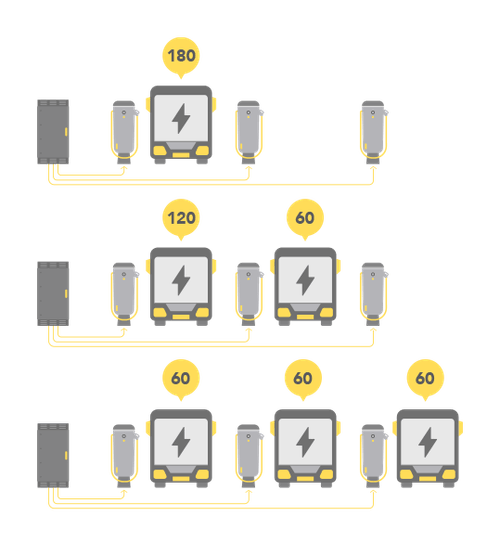 180

120

60

60

60

60