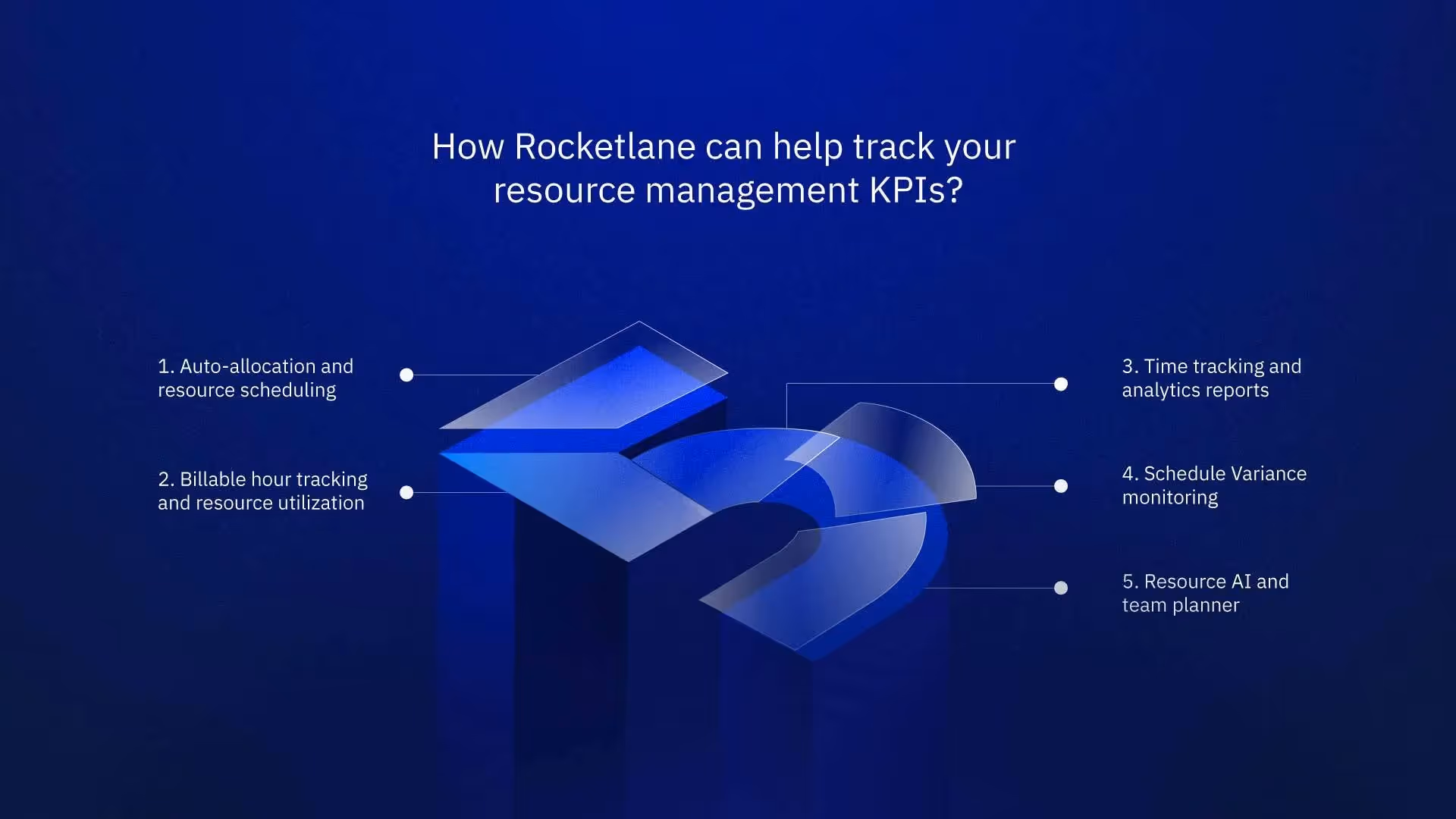 How Rocketlane can help track your resource management KPIs?

1. Auto-allocation and resource scheduling

2. Billable hour tracking and resource utilization

3. Time tracking and analytics reports

4. Schedule Variance monitoring

5. Resource AI and team planner