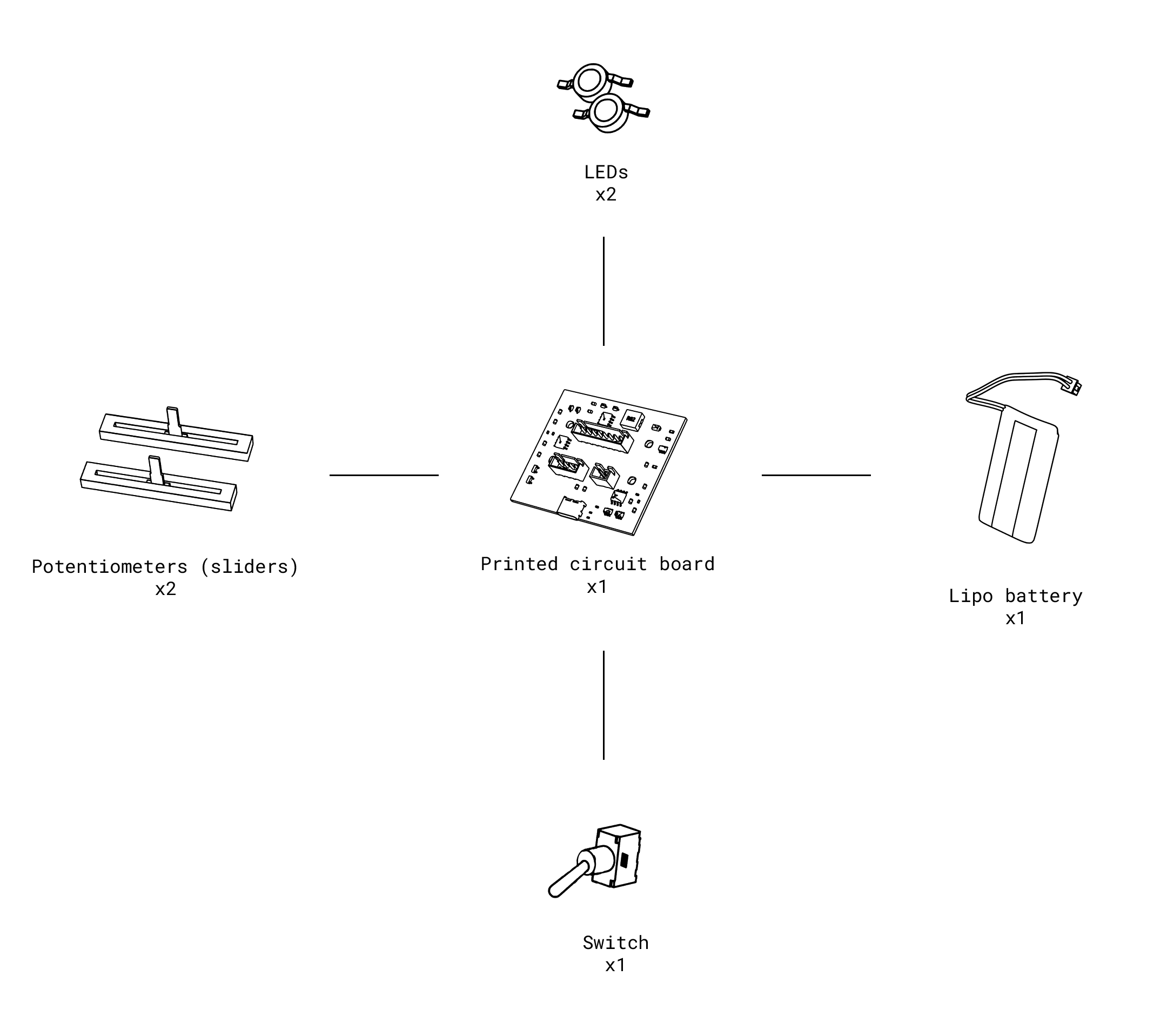 LEDs
x2

Potentiometers (sliders)
x2

Printed circuit board
x1

Lipo battery
x1

Switch
x1