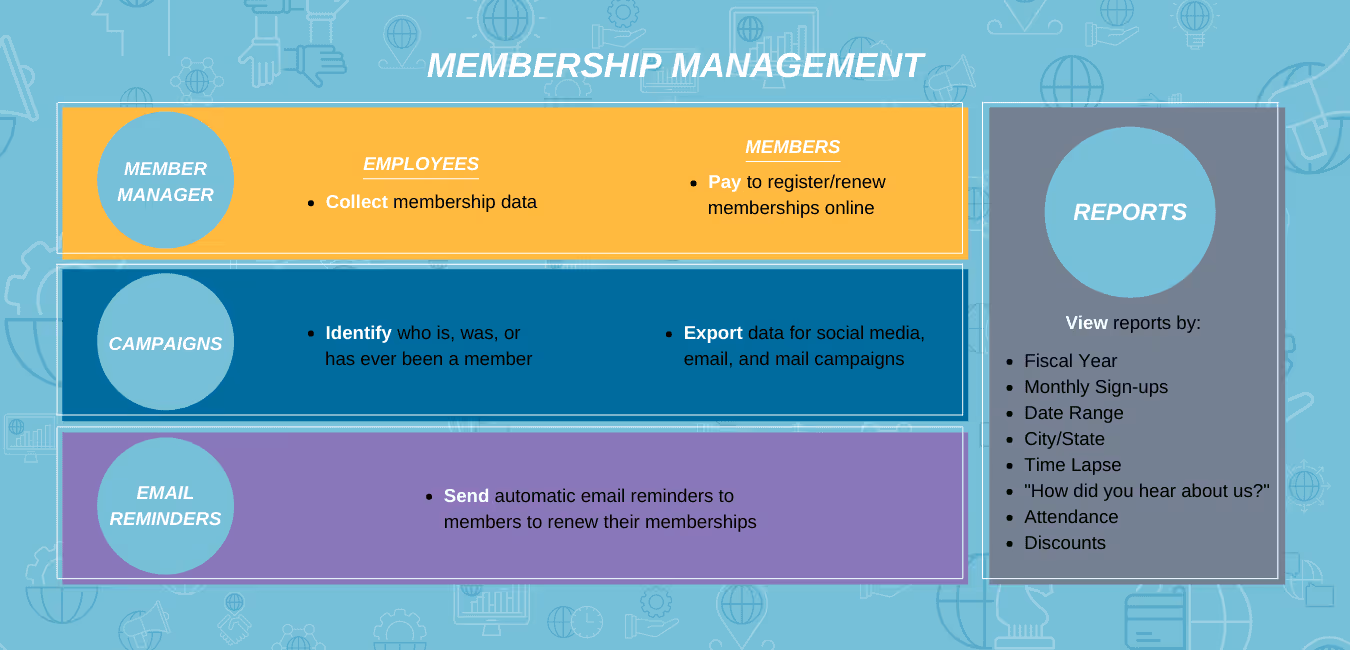 MEMBERSHIP MANAGEMENT

MEMBER MANAGER

EMPLOYEES

- Collect membership data

MEMBERS

- Pay to register/renew memberships online

CAMPAIGNS

- Identify who is, was, or has ever been a member

- Export data for social media, email, and mail campaigns

EMAIL REMINDERS

- Send automatic email reminders to members to renew their memberships

REPORTS

View reports by:

- Fiscal Year
- Monthly Sign-ups
- Date Range
- City/State
- Time Lapse
- "How did you hear about us?"
- Attendance
- Discounts