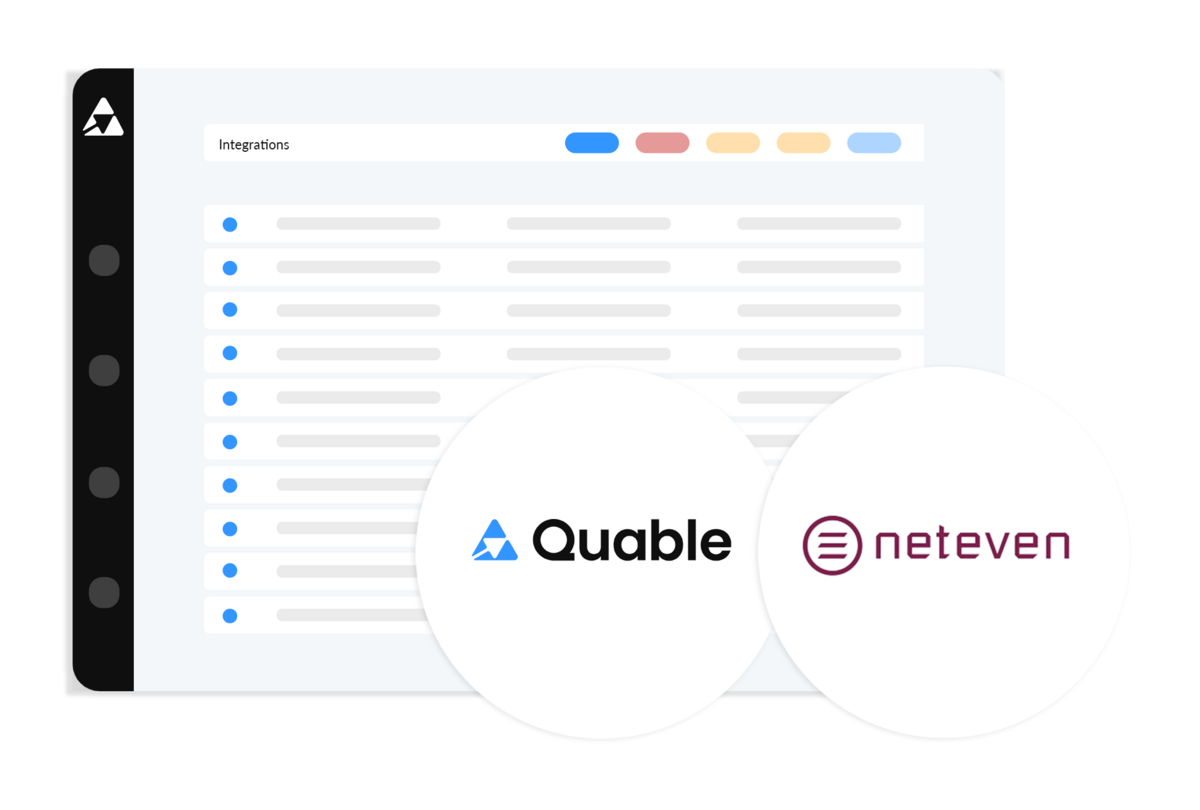 Integrations

Quable

neteven