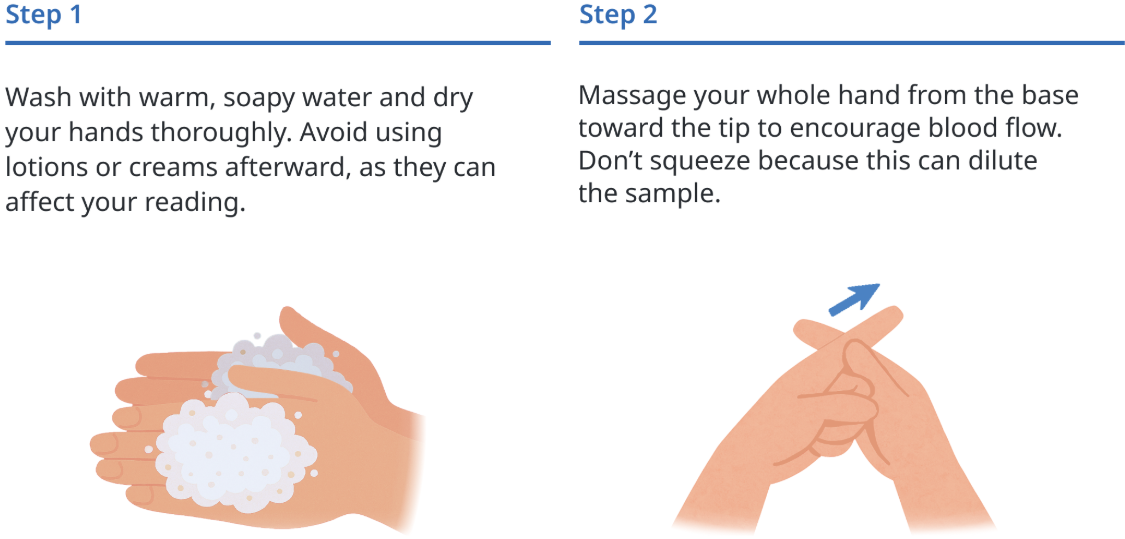 Step 1

Wash with warm, soapy water and dry your hands thoroughly. Avoid using lotions or creams afterward, as they can affect your reading.

Step 2

Massage your whole hand from the base toward the tip to encourage blood flow. Don't squeeze because this can dilute the sample.