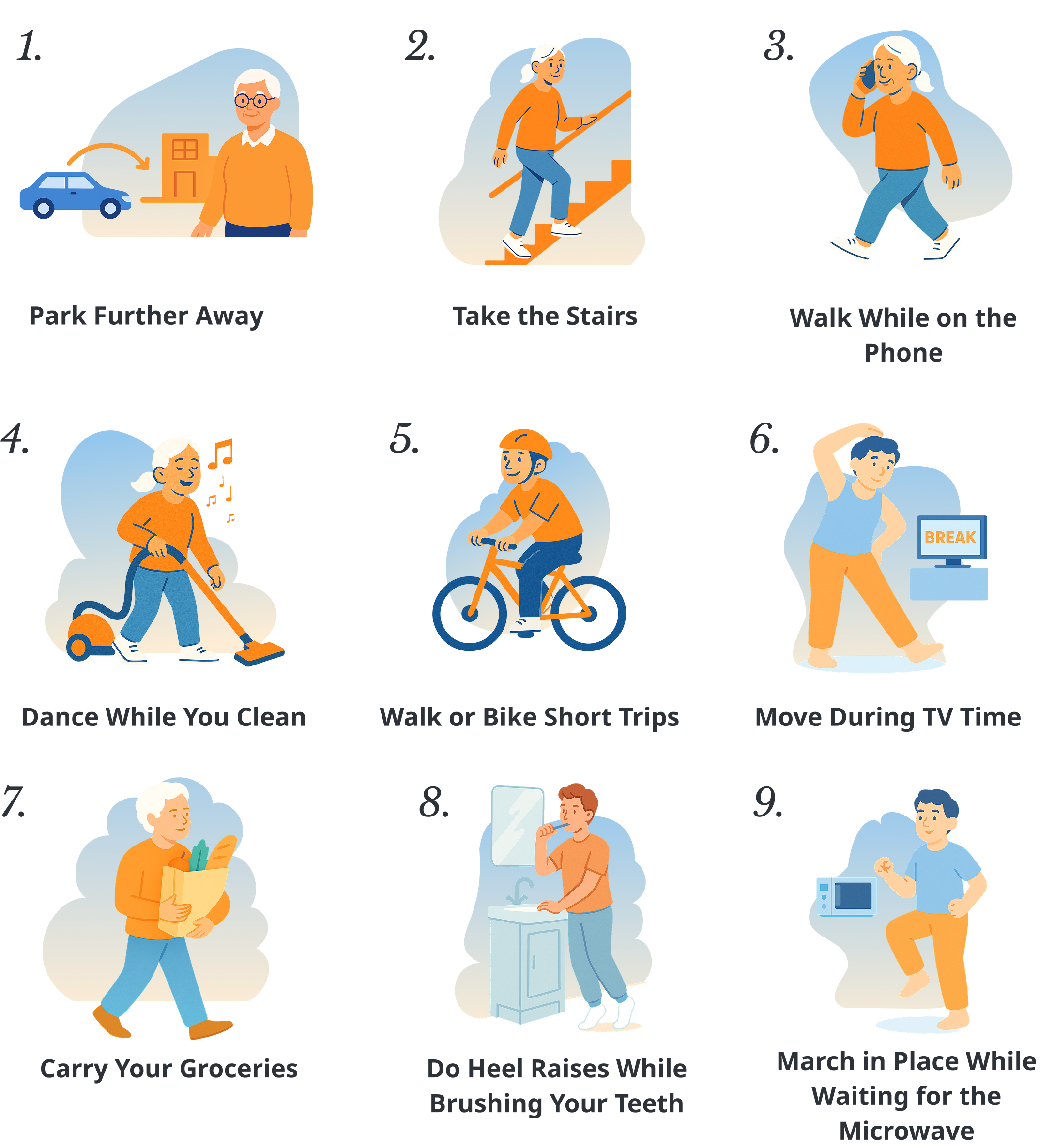 1.

Park Further Away

2.

Take the Stairs

3.

Walk While on the Phone

4.

Dance While You Clean

5.

Walk or Bike Short Trips

6.

BREAK

Move During TV Time

7.

Carry Your Groceries

8.

Do Heel Raises While Brushing Your Teeth

9.

March in Place While Waiting for the Microwave