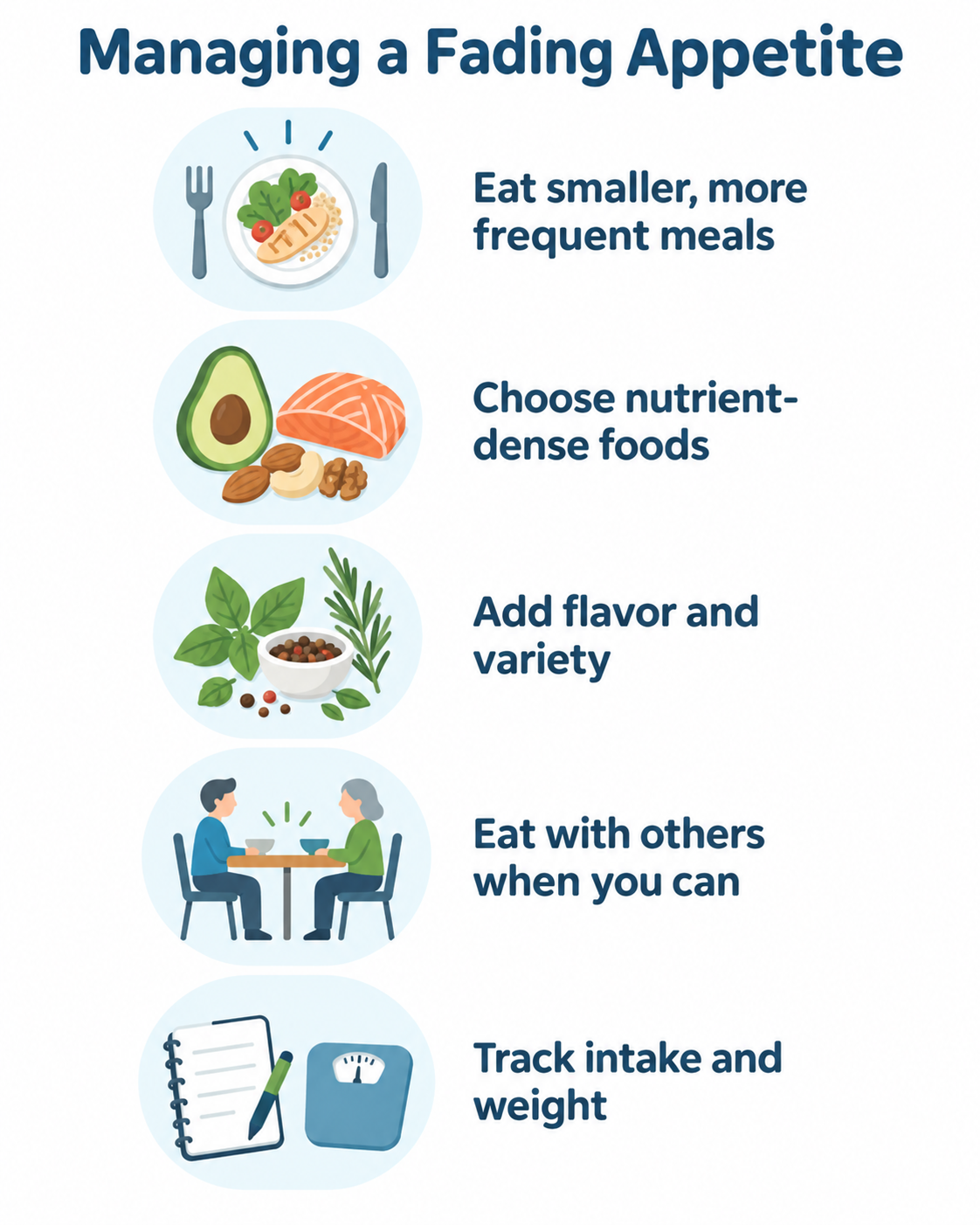 Managing a Fading Appetite

Eat smaller, more frequent meals

Choose nutrient-dense foods

Add flavor and variety

Eat with others when you can

Track intake and weight