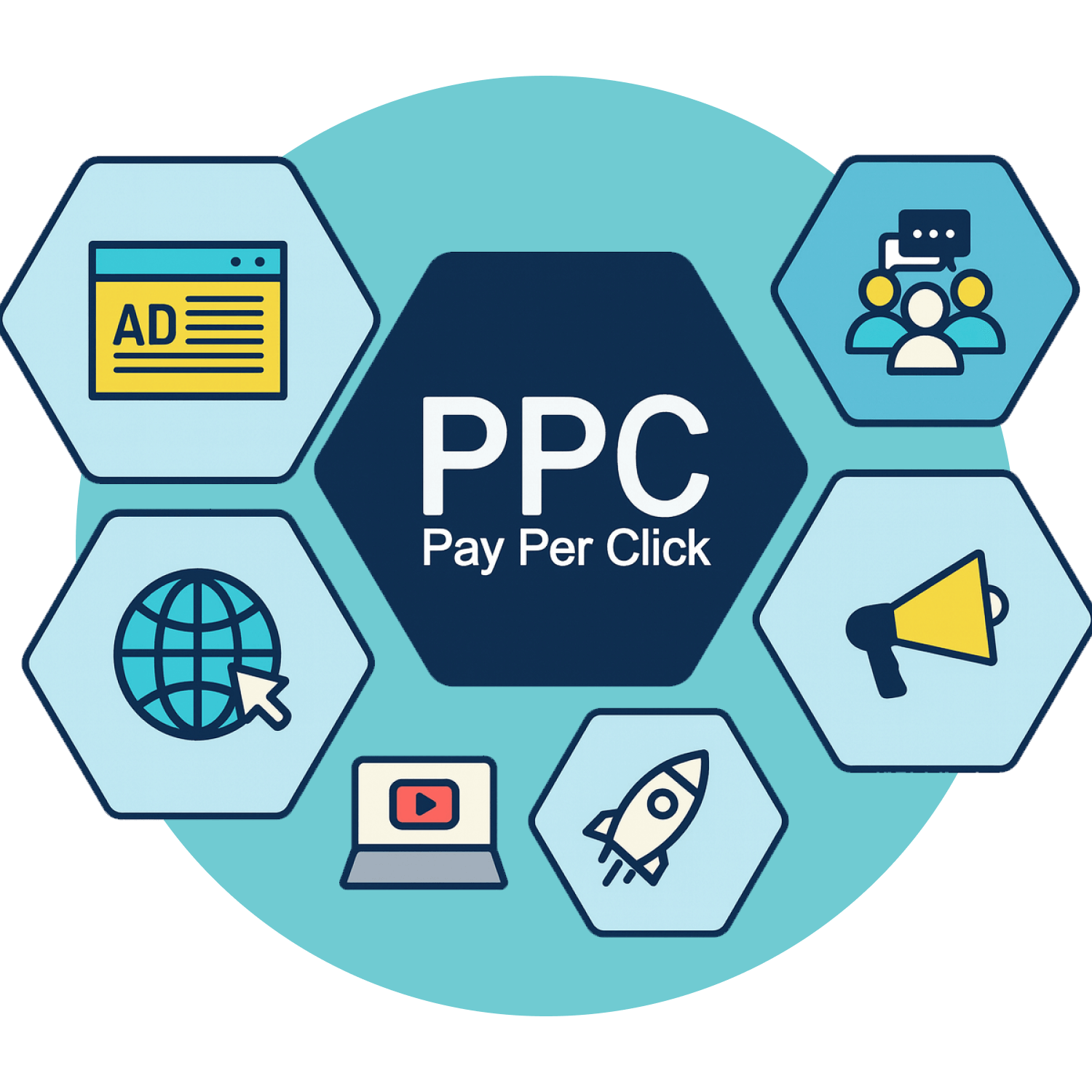 AD

PPC
Pay Per Click