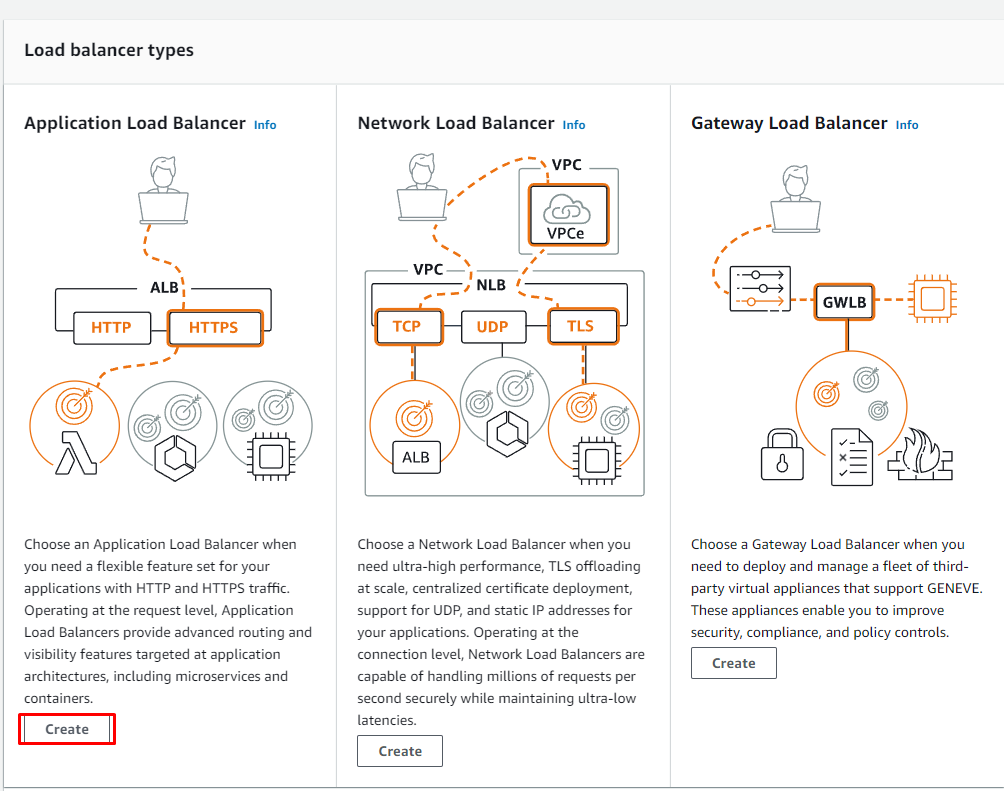 Load balancer types

Application Load Balancer Info

ALB

HTTP

HTTPS

Choose an Application Load Balancer when you need a flexible feature set for your applications with HTTP and HTTPS traffic. Operating at the request level, Application Load Balancers provide advanced routing and visibility features targeted at application architectures, including microservices and containers.

Create

Network Load Balancer Info

VPC

VPCe

VPC

NLB

TCP

UDP

TLS

ALB

Choose a Network Load Balancer when you need ultra-high performance, TLS offloading at scale, centralized certificate deployment, support for UDP, and static IP addresses for your applications. Operating at the connection level, Network Load Balancers are capable of handling millions of requests per second securely while maintaining ultra-low latencies.

Create

Gateway Load Balancer Info

GWLB

Choose a Gateway Load Balancer when you need to deploy and manage a fleet of third-party virtual appliances that support GENEVE. These appliances enable you to improve security, compliance, and policy controls.

Create