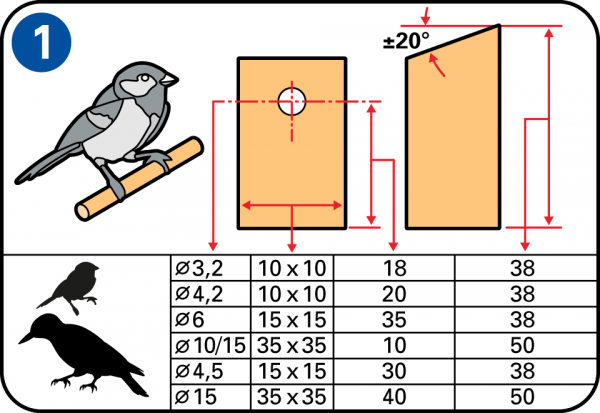 1

±20°

| ⌀3,2 | 10 x 10 | 18 | 38 |
|---|---|---|---|
| ⌀4,2 | 10 x 10 | 20 | 38 |
| ⌀6 | 15 x 15 | 35 | 38 |
| ⌀10/15 | 35 x 35 | 10 | 50 |
| ⌀4,5 | 15 x 15 | 30 | 38 |
| ⌀15 | 35 x 35 | 40 | 50 |