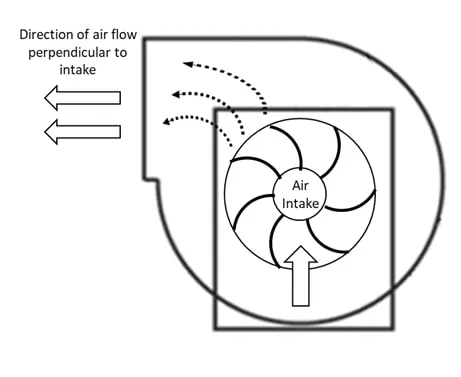 Direction of air flow perpendicular to intake

Air Intake