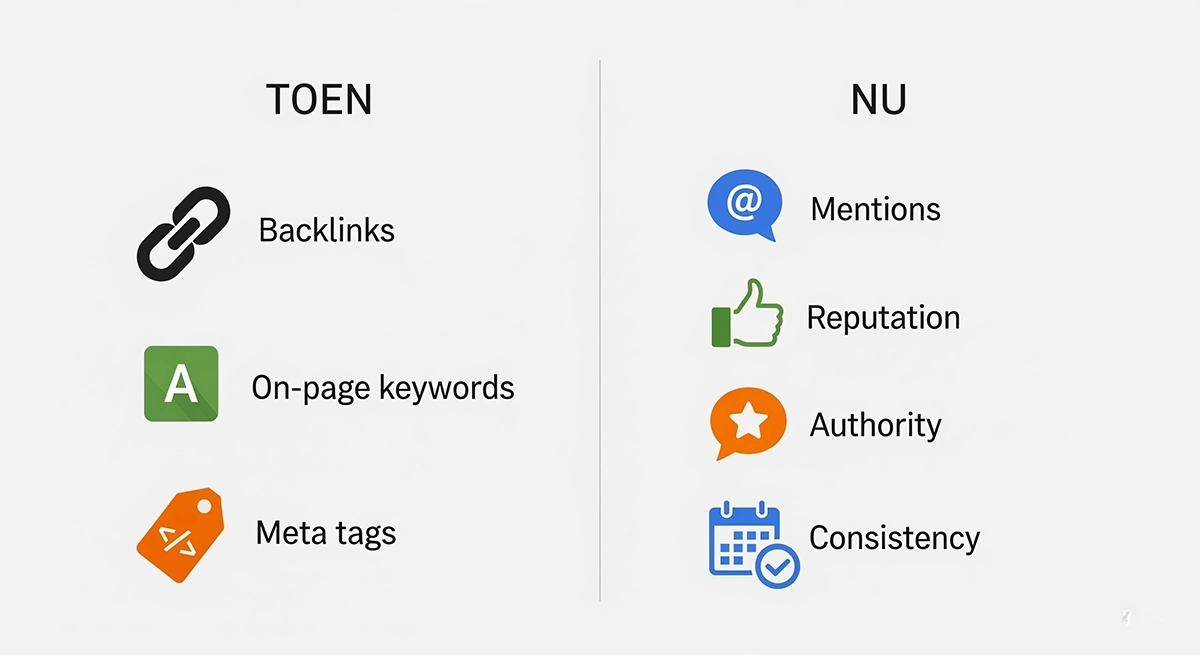 TOEN

Backlinks

A On-page keywords

</> Meta tags

NU

@ Mentions

Reputation

Authority

Consistency