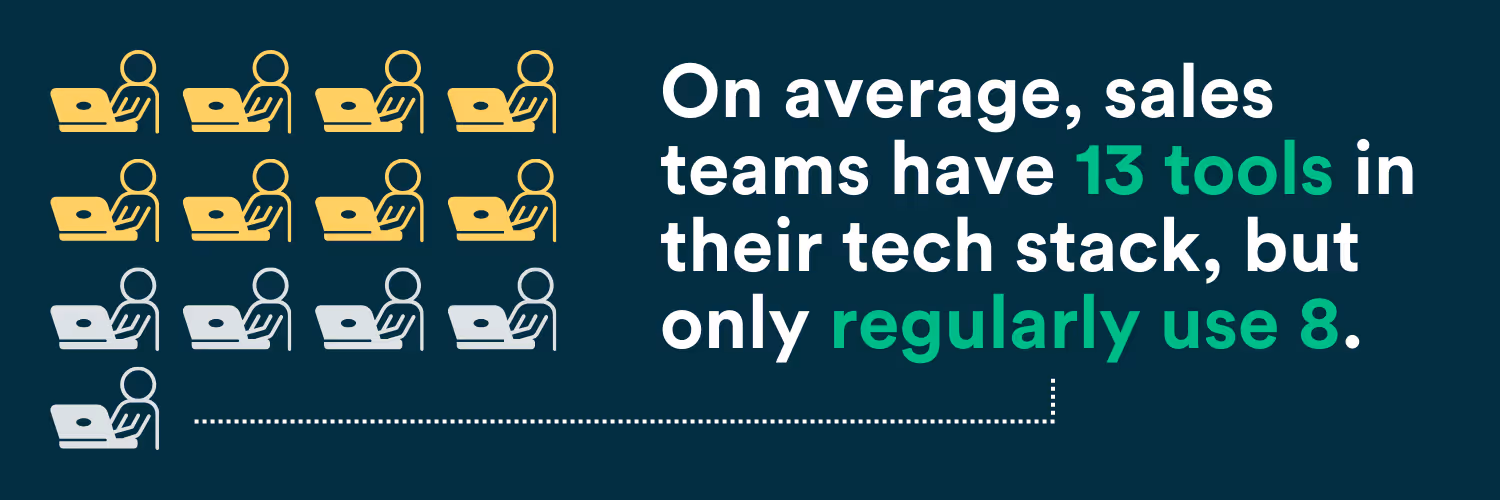 On average, sales teams have 13 tools in their tech stack, but only regularly use 8.