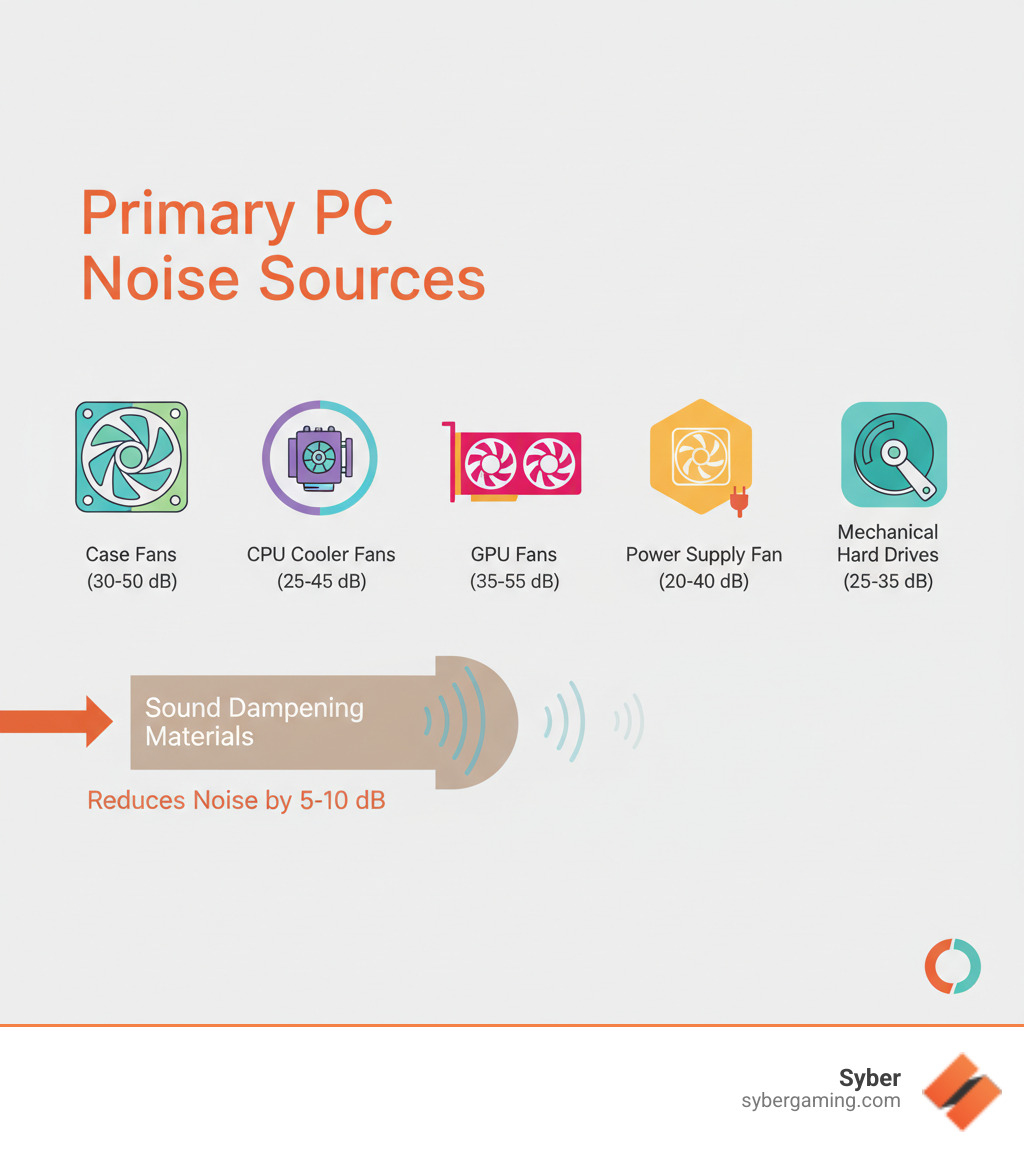 Primary PC Noise Sources

Case Fans
(30-50 dB)

CPU Cooler Fans
(25-45 dB)

GPU Fans
(35-55 dB)

Power Supply Fan
(20-40 dB)

Mechanical Hard Drives
(25-35 dB)

Sound Dampening Materials

Reduces Noise by 5-10 dB

Syber
sybergaming.com