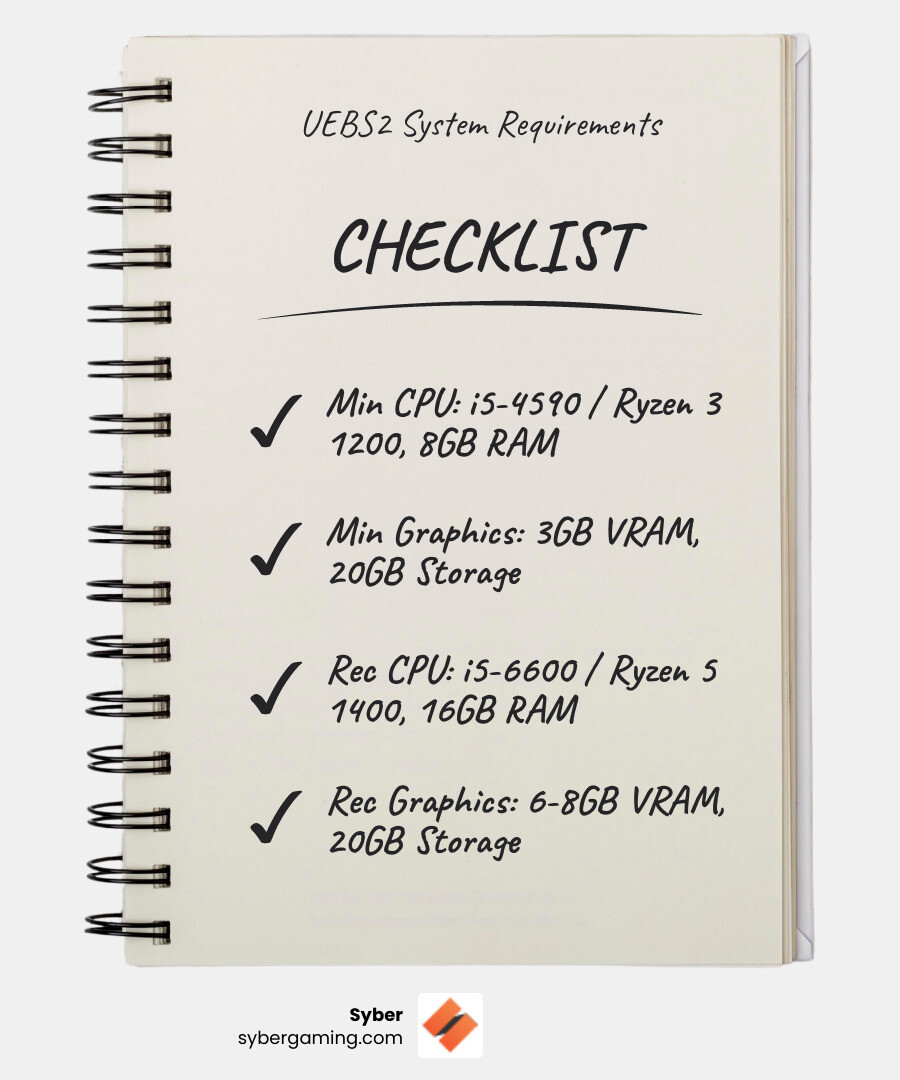 UEBS2 System Requirements

CHECKLIST

✓ Min CPU: i5-4590 / Ryzen 3 1200, 8GB RAM

✓ Min Graphics: 3GB VRAM, 20GB Storage

✓ Rec CPU: i5-6600 / Ryzen 5 1400, 16GB RAM

✓ Rec Graphics: 6-8GB VRAM, 20GB Storage

Syber
sybergaming.com