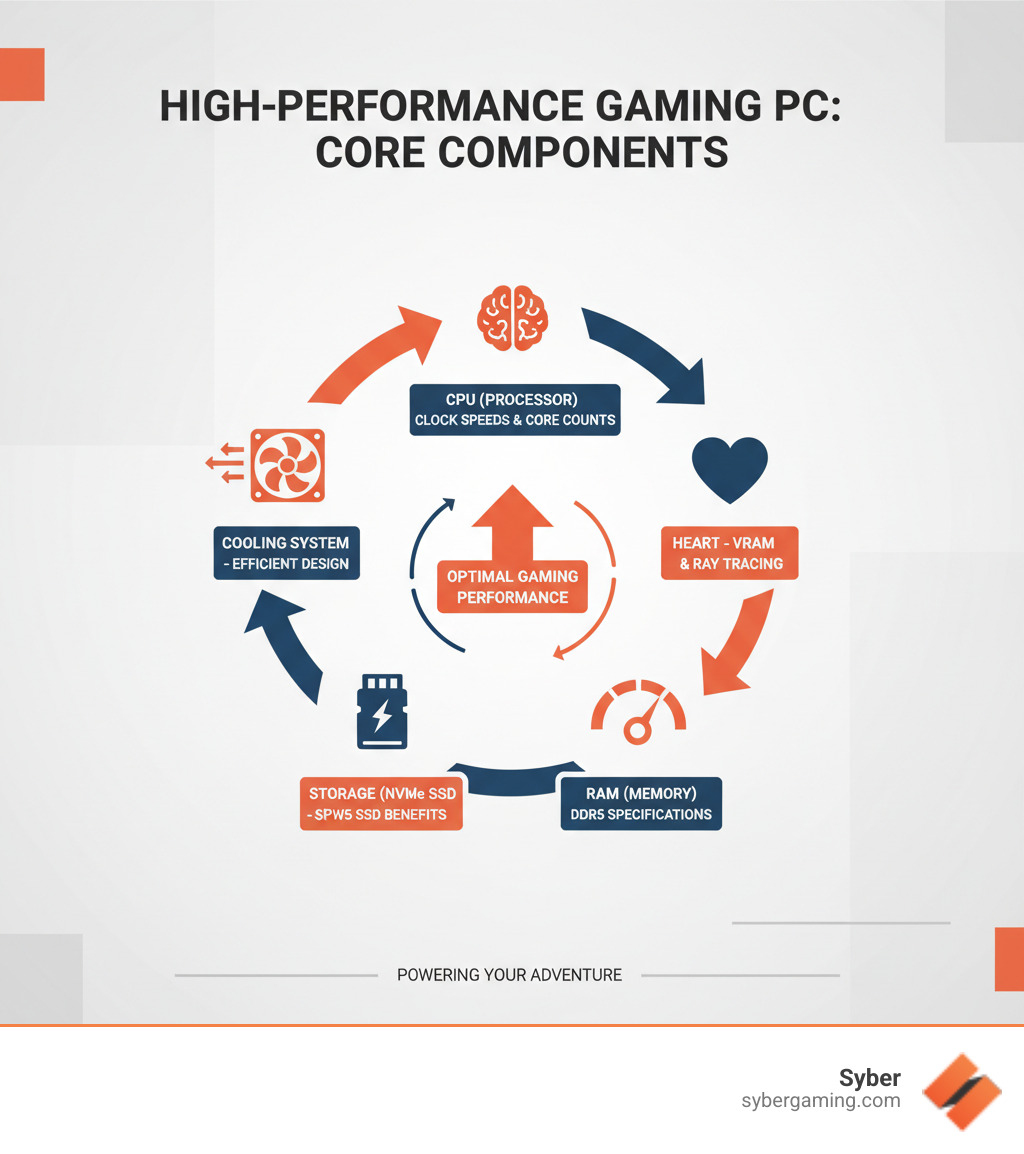 HIGH-PERFORMANCE GAMING PC: CORE COMPONENTS

CPU (PROCESSOR)
CLOCK SPEEDS & CORE COUNTS

HEART - VRAM
& RAY TRACING

RAM (MEMORY)
DDR5 SPECIFICATIONS

STORAGE (NVMe SSD
- SPW5 SSD BENEFITS

COOLING SYSTEM
- EFFICIENT DESIGN

OPTIMAL GAMING PERFORMANCE

POWERING YOUR ADVENTURE

Syber
sybergaming.com