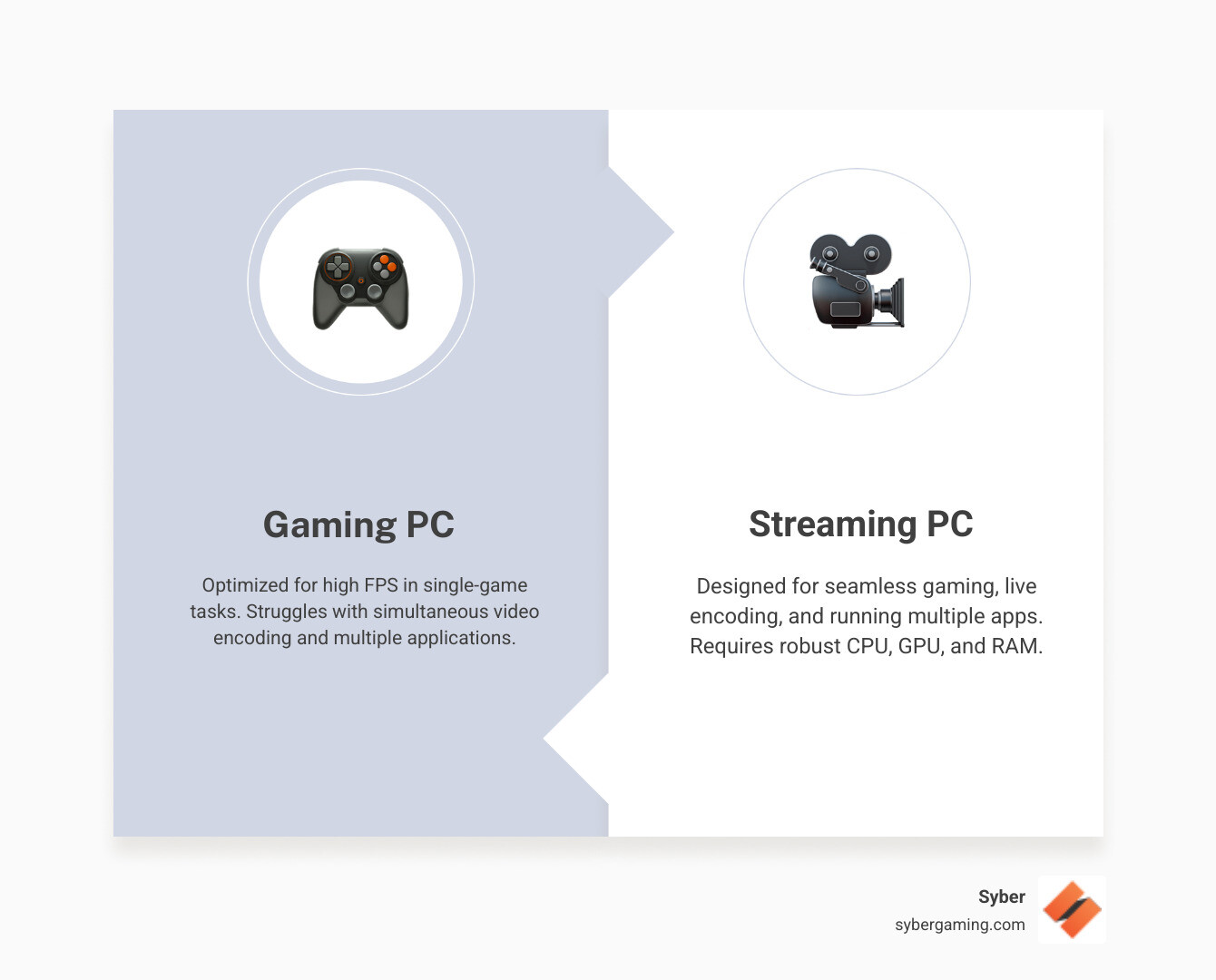 Gaming PC

Optimized for high FPS in single-game tasks. Struggles with simultaneous video encoding and multiple applications.

Streaming PC

Designed for seamless gaming, live encoding, and running multiple apps. Requires robust CPU, GPU, and RAM.

Syber
sybergaming.com