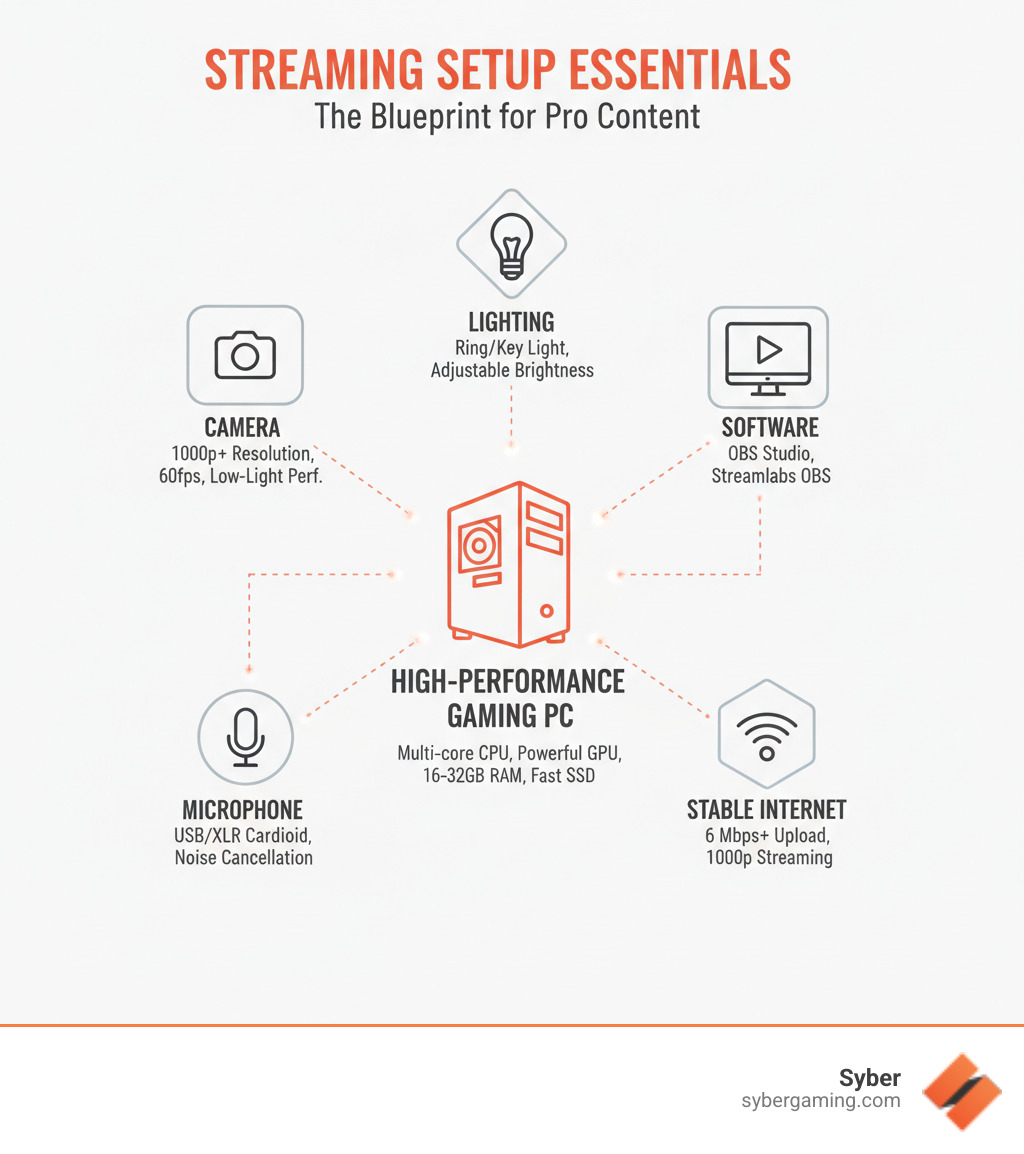 STREAMING SETUP ESSENTIALS
The Blueprint for Pro Content

LIGHTING
Ring/Key Light, Adjustable Brightness

CAMERA
1000p+ Resolution, 60fps, Low-Light Perf.

SOFTWARE
OBS Studio, Streamlabs OBS

HIGH-PERFORMANCE GAMING PC
Multi-core CPU, Powerful GPU, 16-32GB RAM, Fast SSD

MICROPHONE
USB/XLR Cardioid, Noise Cancellation

STABLE INTERNET
6 Mbps+ Upload, 1000p Streaming

Syber
sybergaming.com