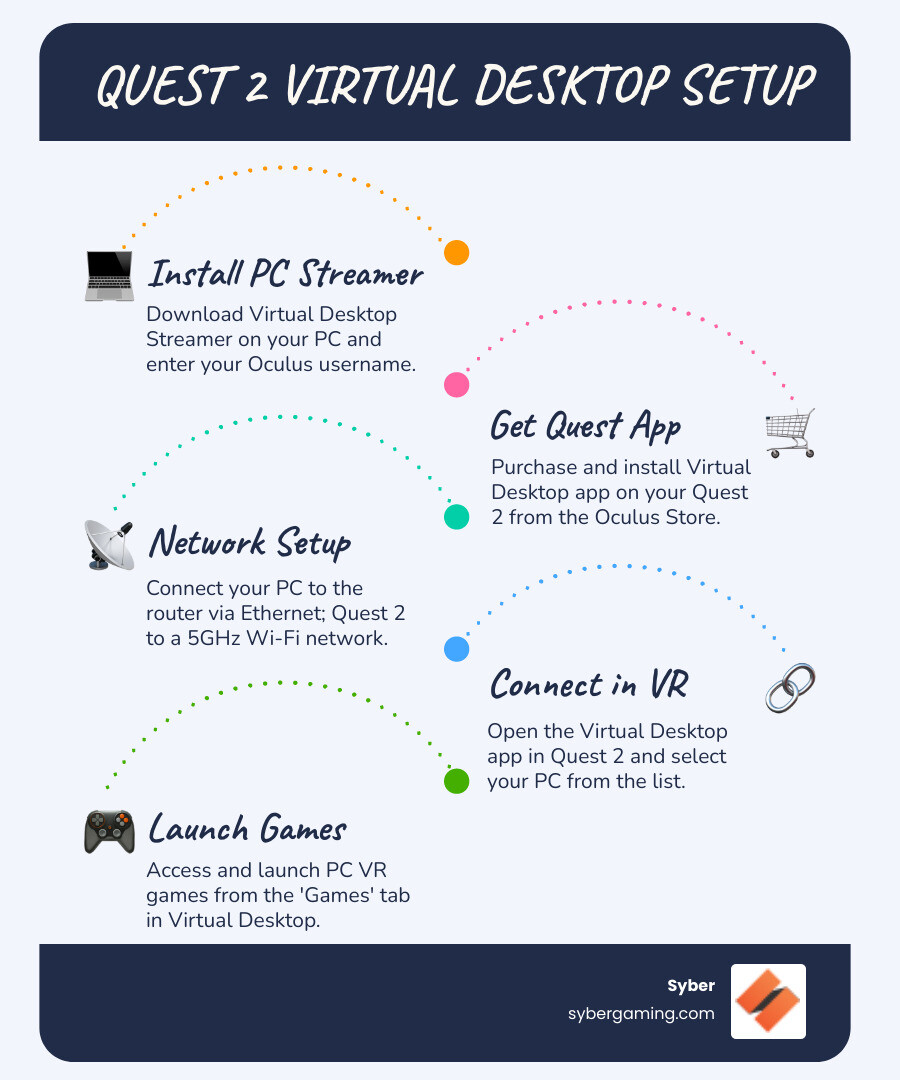 QUEST 2 VIRTUAL DESKTOP SETUP

Install PC Streamer

Download Virtual Desktop Streamer on your PC and enter your Oculus username.

Get Quest App

Purchase and install Virtual Desktop app on your Quest 2 from the Oculus Store.

Network Setup

Connect your PC to the router via Ethernet; Quest 2 to a 5GHz Wi-Fi network.

Connect in VR

Open the Virtual Desktop app in Quest 2 and select your PC from the list.

Launch Games

Access and launch PC VR games from the 'Games' tab in Virtual Desktop.

Syber
sybergaming.com