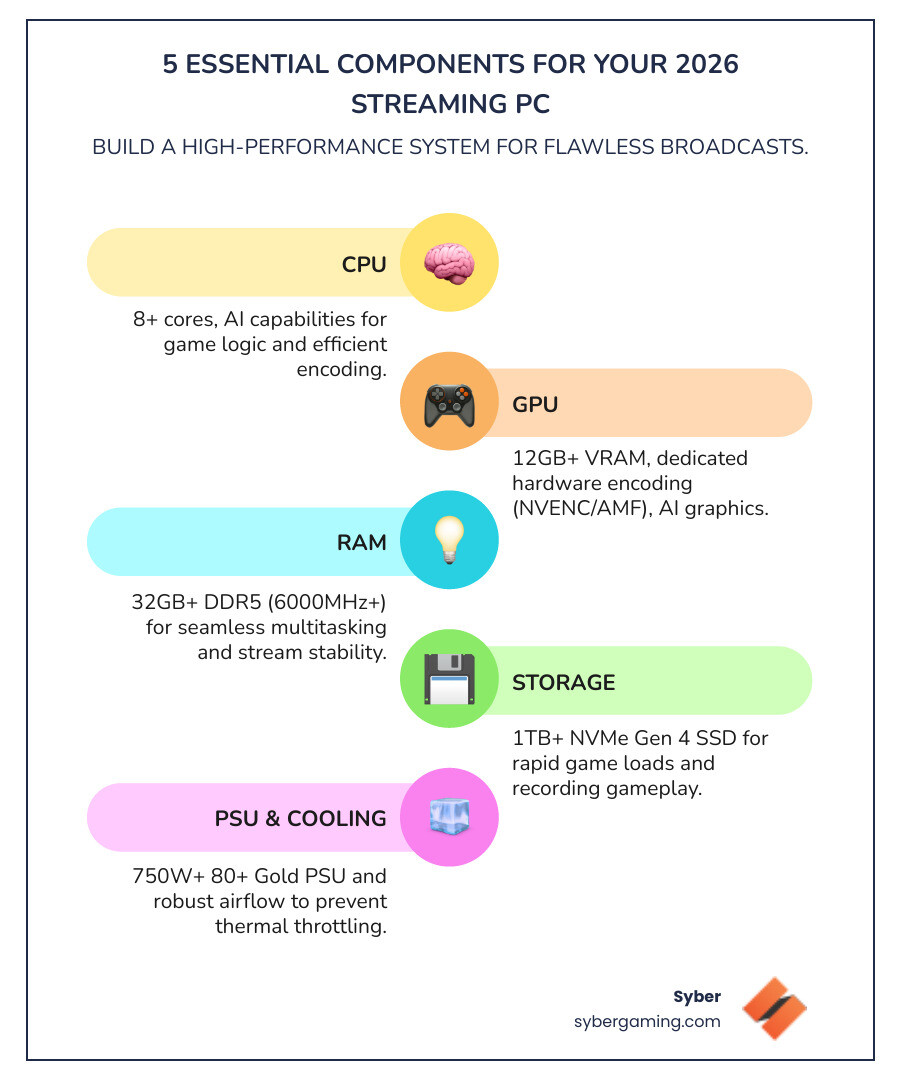 5 ESSENTIAL COMPONENTS FOR YOUR 2026 STREAMING PC

BUILD A HIGH-PERFORMANCE SYSTEM FOR FLAWLESS BROADCASTS.

CPU

8+ cores, AI capabilities for game logic and efficient encoding.

GPU

12GB+ VRAM, dedicated hardware encoding (NVENC/AMF), AI graphics.

RAM

32GB+ DDR5 (6000MHz+) for seamless multitasking and stream stability.

STORAGE

1TB+ NVMe Gen 4 SSD for rapid game loads and recording gameplay.

PSU & COOLING

750W+ 80+ Gold PSU and robust airflow to prevent thermal throttling.

Syber
sybergaming.com