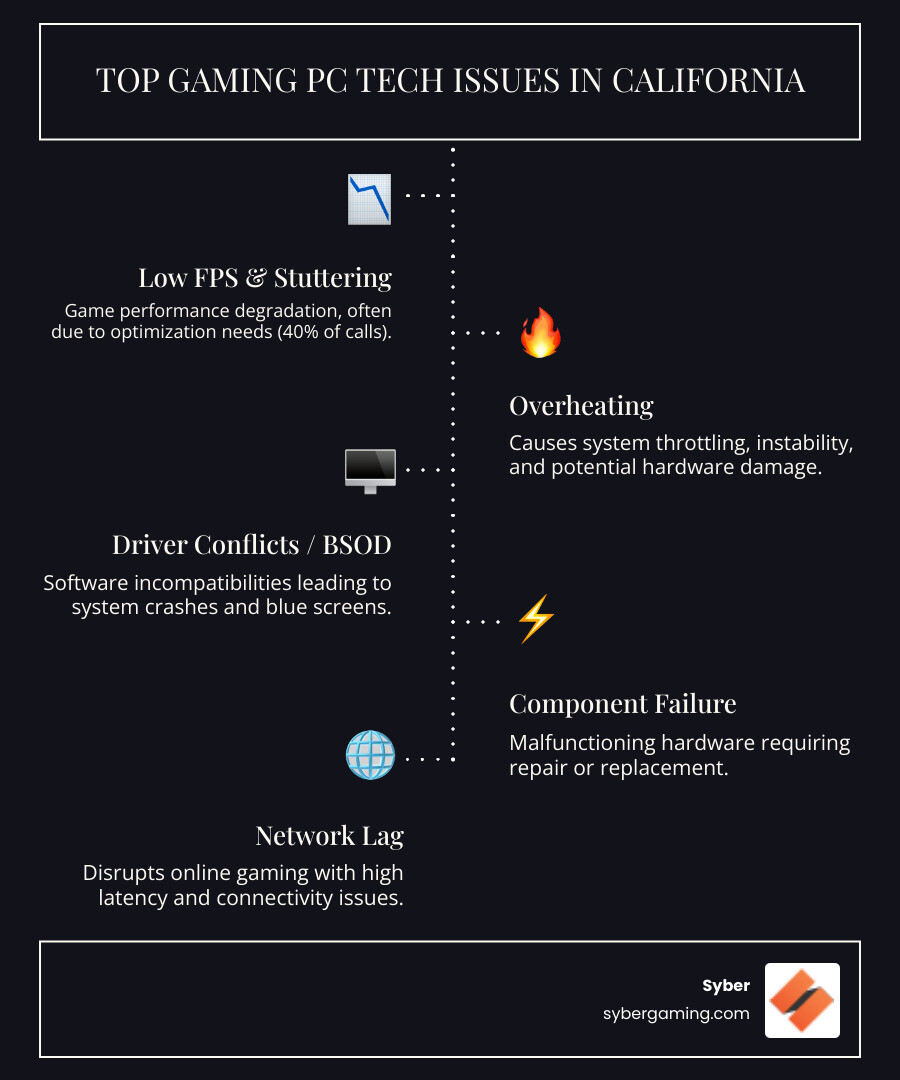 TOP GAMING PC TECH ISSUES IN CALIFORNIA

Low FPS & Stuttering
Game performance degradation, often due to optimization needs (40% of calls).

Overheating
Causes system throttling, instability, and potential hardware damage.

Driver Conflicts / BSOD
Software incompatibilities leading to system crashes and blue screens.

Component Failure
Malfunctioning hardware requiring repair or replacement.

Network Lag
Disrupts online gaming with high latency and connectivity issues.

Syber
sybergaming.com