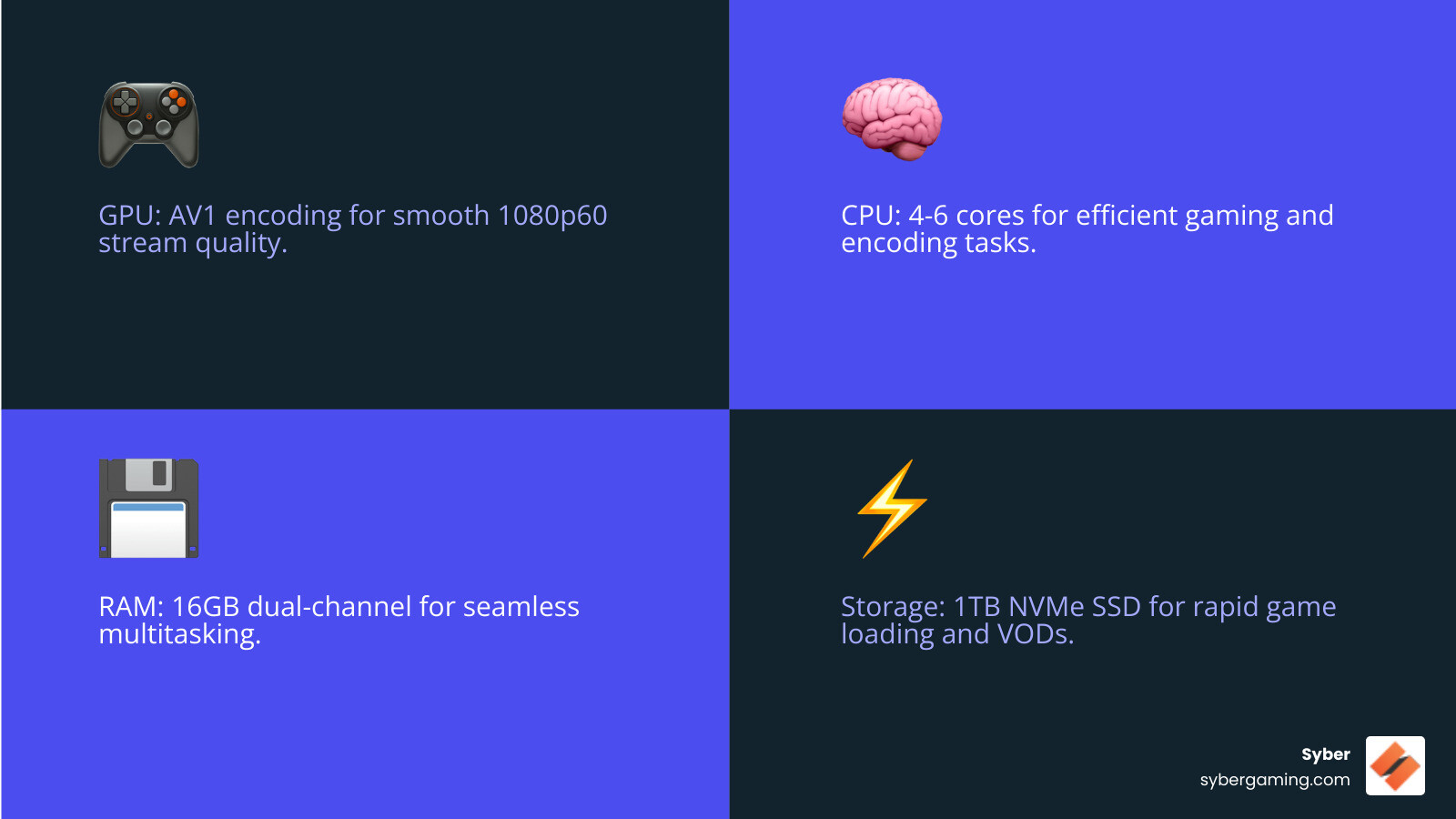 GPU: AV1 encoding for smooth 1080p60 stream quality.

CPU: 4-6 cores for efficient gaming and encoding tasks.

RAM: 16GB dual-channel for seamless multitasking.

Storage: 1TB NVMe SSD for rapid game loading and VODs.

Syber
sybergaming.com