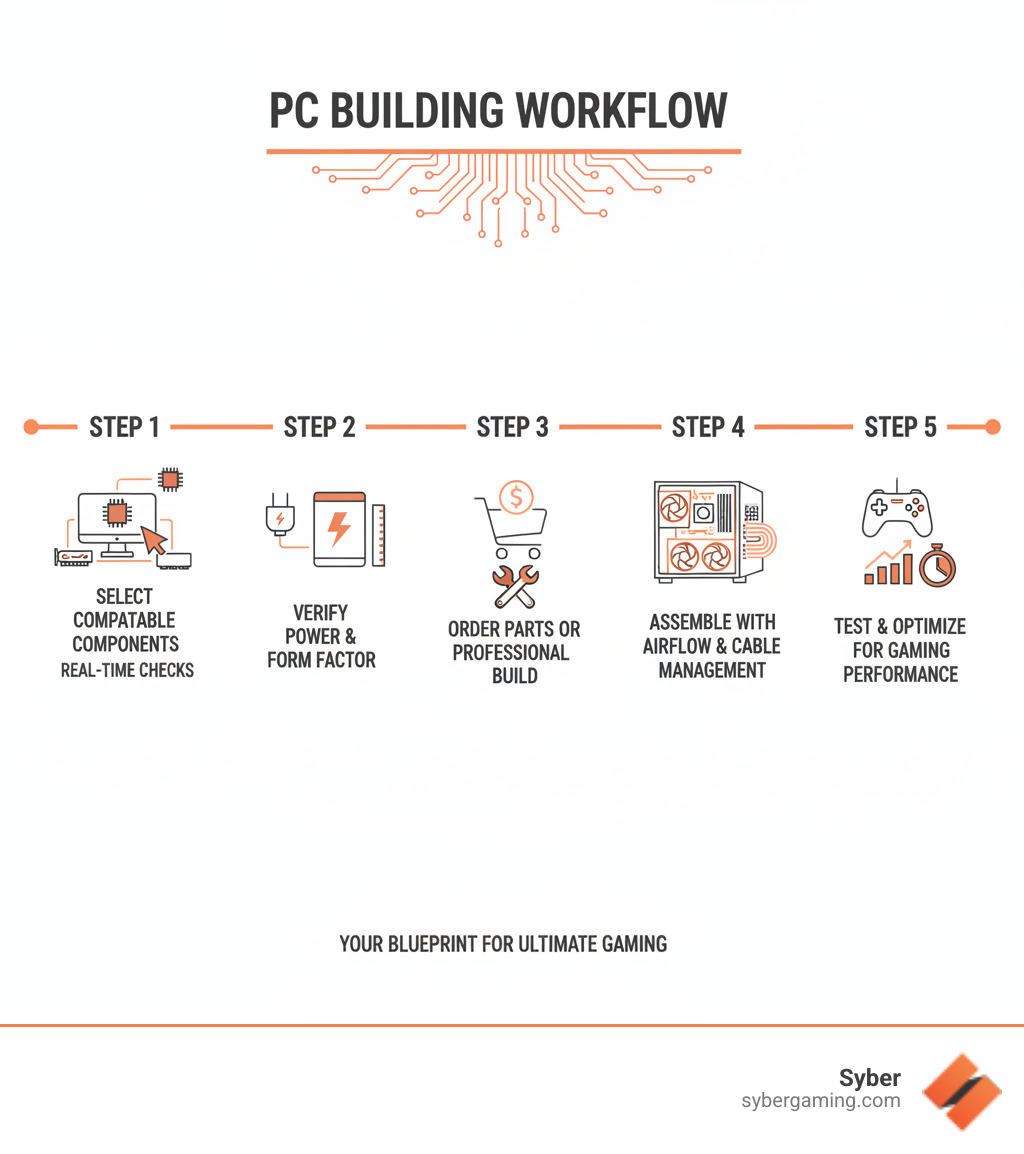 PC BUILDING WORKFLOW

STEP 1

SELECT COMPATABLE COMPONENTS
REAL-TIME CHECKS

STEP 2

VERIFY POWER & FORM FACTOR

STEP 3

ORDER PARTS OR PROFESSIONAL BUILD

STEP 4

ASSEMBLE WITH AIRFLOW & CABLE MANAGEMENT

STEP 5

TEST & OPTIMIZE FOR GAMING PERFORMANCE

YOUR BLUEPRINT FOR ULTIMATE GAMING

Syber
sybergaming.com