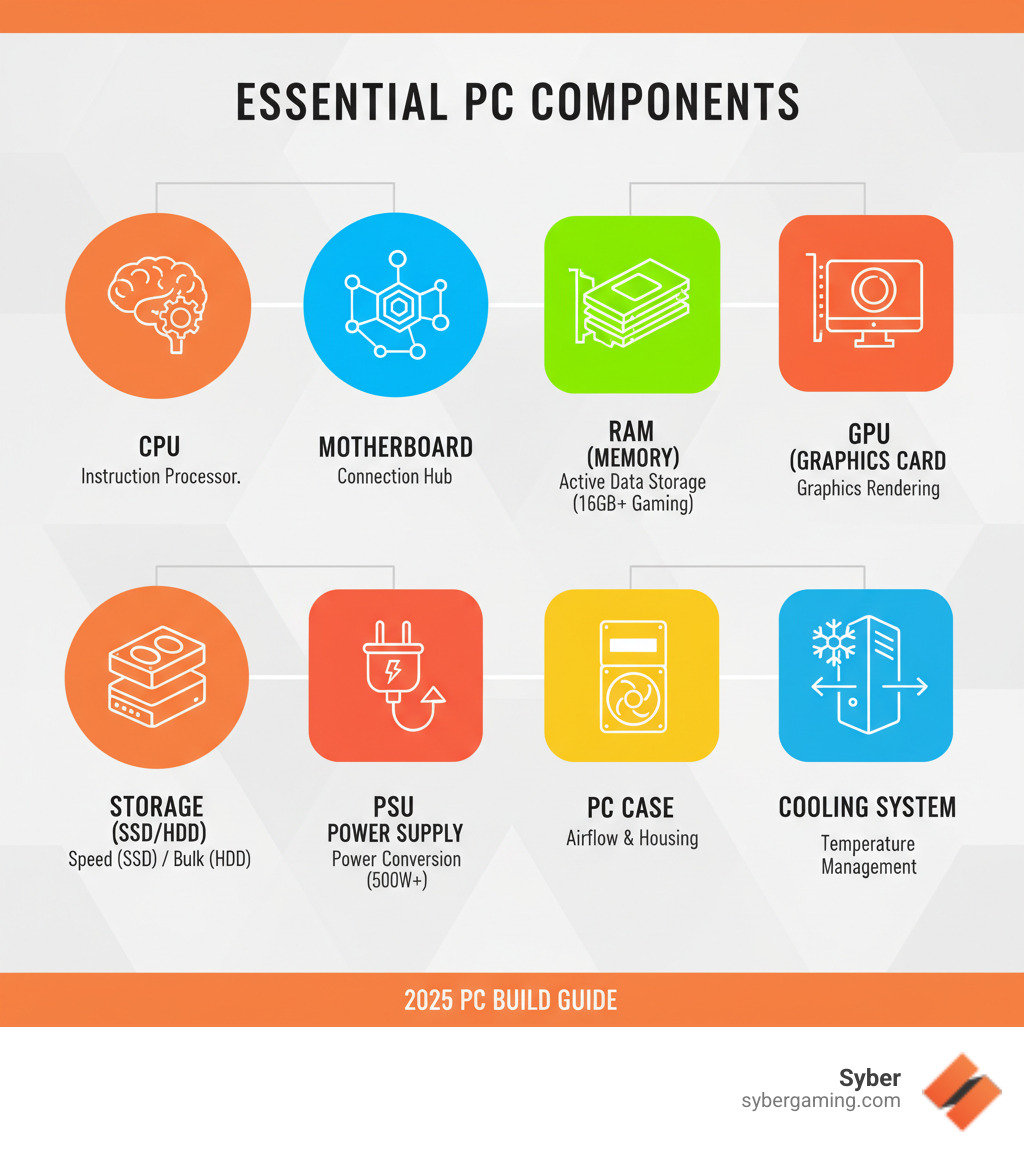 ESSENTIAL PC COMPONENTS

CPU
Instruction Processor.

MOTHERBOARD
Connection Hub

RAM
(MEMORY)
Active Data Storage
(16GB+ Gaming)

GPU
(GRAPHICS CARD
Graphics Rendering

STORAGE
(SSD/HDD)
Speed (SSD) / Bulk (HDD)

PSU
POWER SUPPLY
Power Conversion
(500W+)

PC CASE
Airflow & Housing

COOLING SYSTEM
Temperature Management

2025 PC BUILD GUIDE

Syber
sybergaming.com