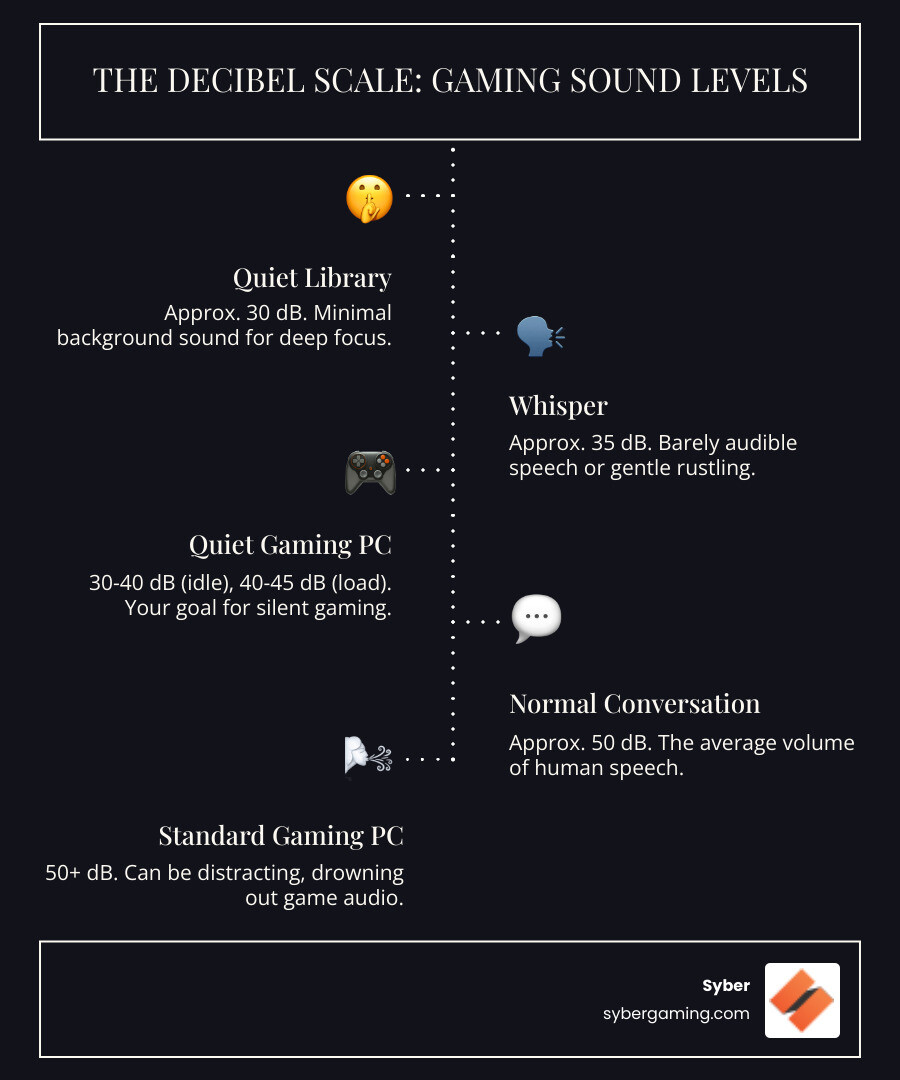 THE DECIBEL SCALE: GAMING SOUND LEVELS

Quiet Library
Approx. 30 dB. Minimal background sound for deep focus.

Whisper
Approx. 35 dB. Barely audible speech or gentle rustling.

Quiet Gaming PC
30-40 dB (idle), 40-45 dB (load). Your goal for silent gaming.

Normal Conversation
Approx. 50 dB. The average volume of human speech.

Standard Gaming PC
50+ dB. Can be distracting, drowning out game audio.

Syber
sybergaming.com