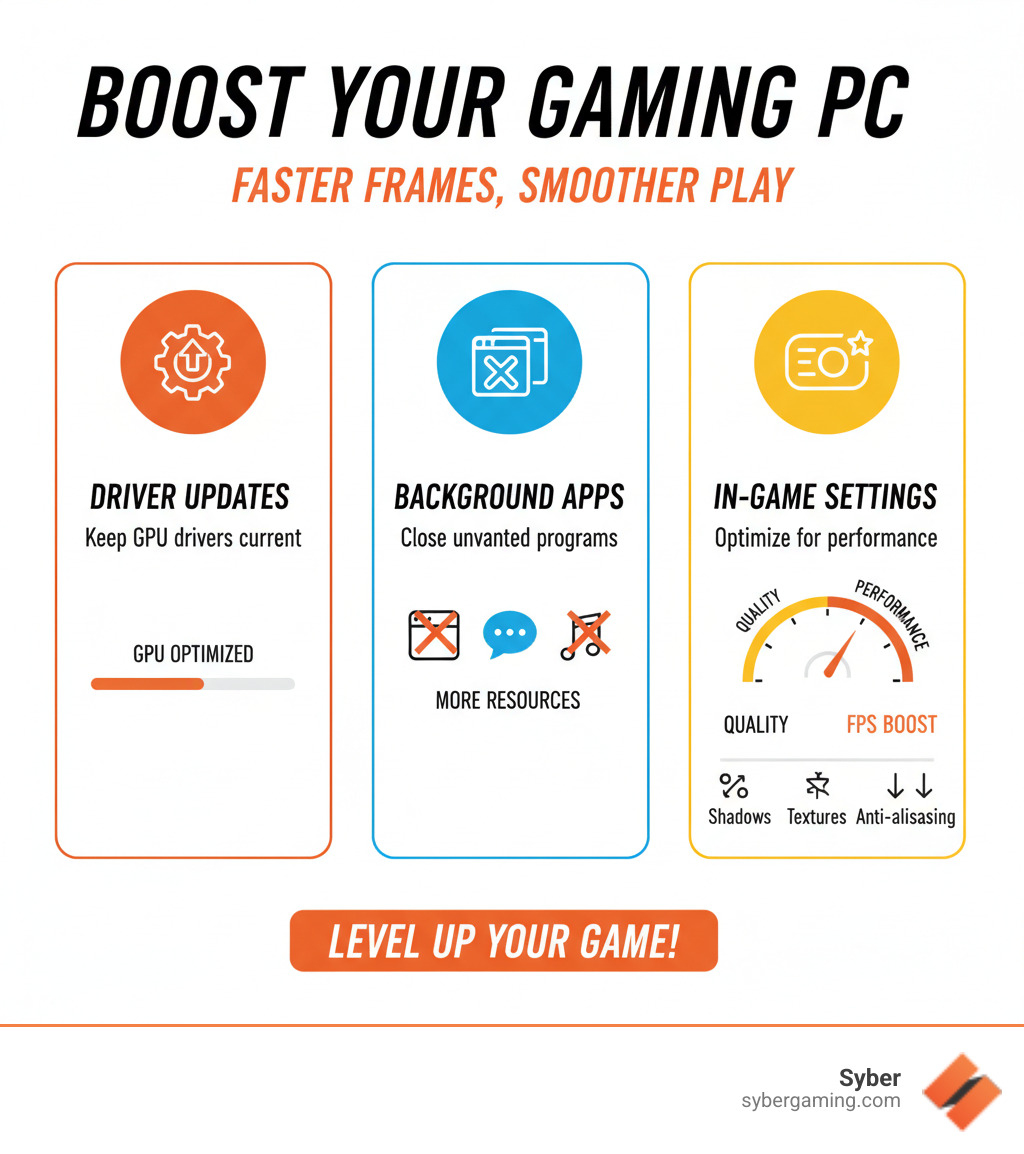 BOOST YOUR GAMING PC

FASTER FRAMES, SMOOTHER PLAY

DRIVER UPDATES
Keep GPU drivers current

GPU OPTIMIZED

BACKGROUND APPS
Close unvanted programs

MORE RESOURCES

IN-GAME SETTINGS
Optimize for performance

QUALITY
PERFORMANCE

QUALITY FPS BOOST

Shadows Textures Anti-alisasing

LEVEL UP YOUR GAME!

Syber
sybergaming.com