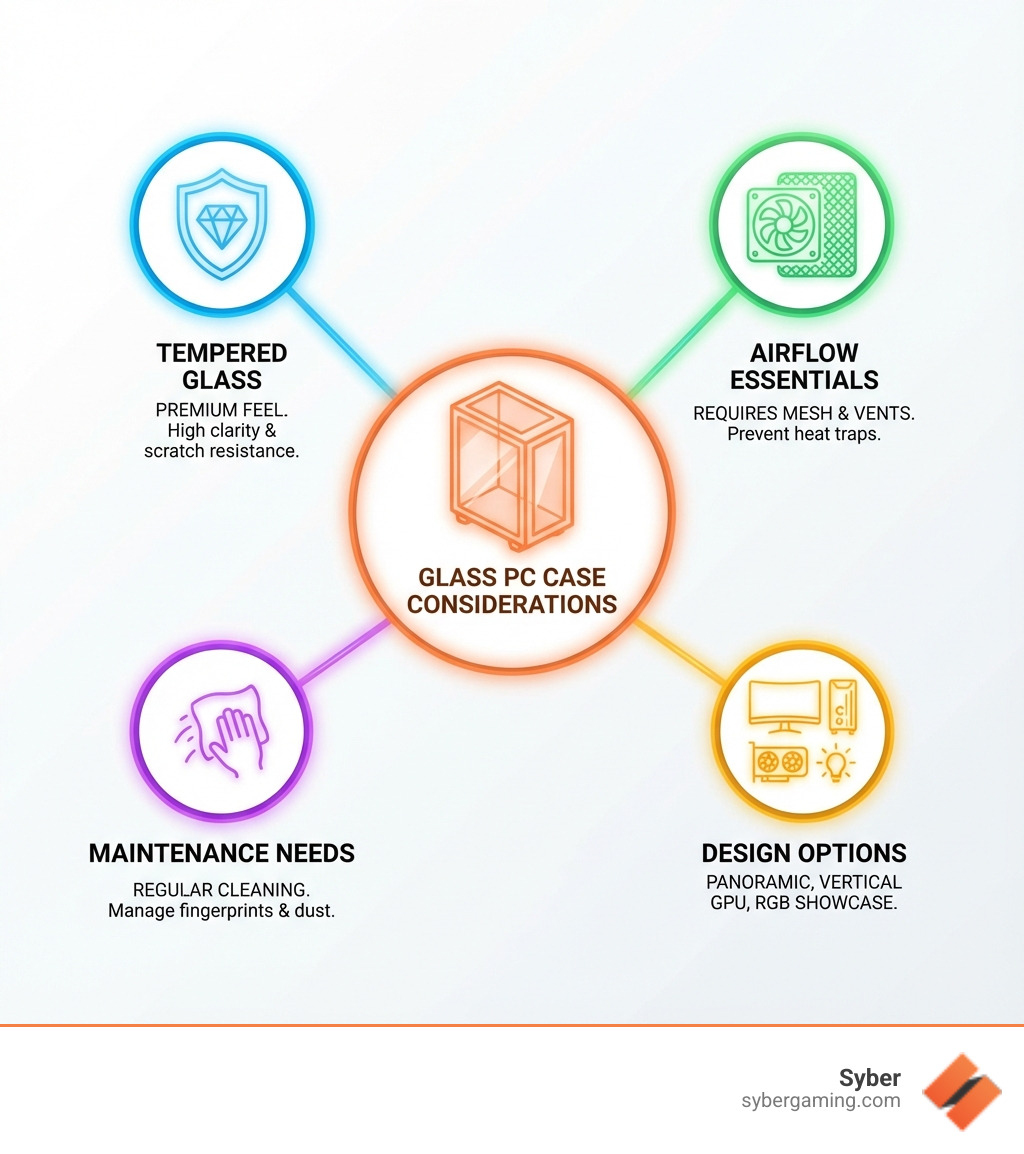 TEMPERED GLASS
PREMIUM FEEL. High clarity & scratch resistance.

AIRFLOW ESSENTIALS
REQUIRES MESH & VENTS. Prevent heat traps.

GLASS PC CASE CONSIDERATIONS

MAINTENANCE NEEDS
REGULAR CLEANING. Manage fingerprints & dust.

DESIGN OPTIONS
PANORAMIC, VERTICAL GPU, RGB SHOWCASE.

Syber
sybergaming.com