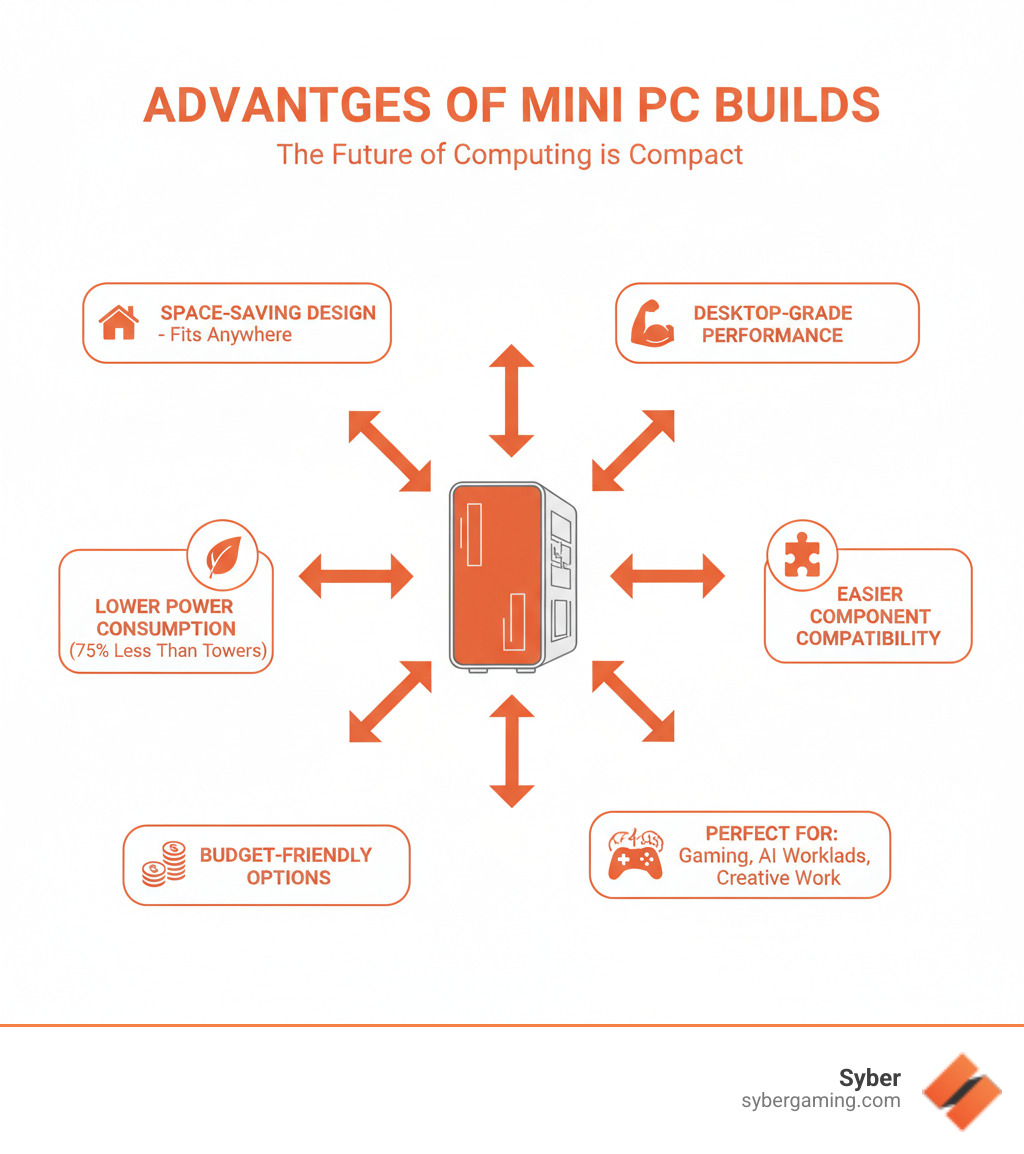 ADVANTGES OF MINI PC BUILDS
The Future of Computing is Compact

SPACE-SAVING DESIGN - Fits Anywhere

DESKTOP-GRADE PERFORMANCE

LOWER POWER CONSUMPTION (75% Less Than Towers)

EASIER COMPONENT COMPATIBILITY

BUDGET-FRIENDLY OPTIONS

PERFECT FOR: Gaming, AI Worklads, Creative Work

Syber
sybergaming.com