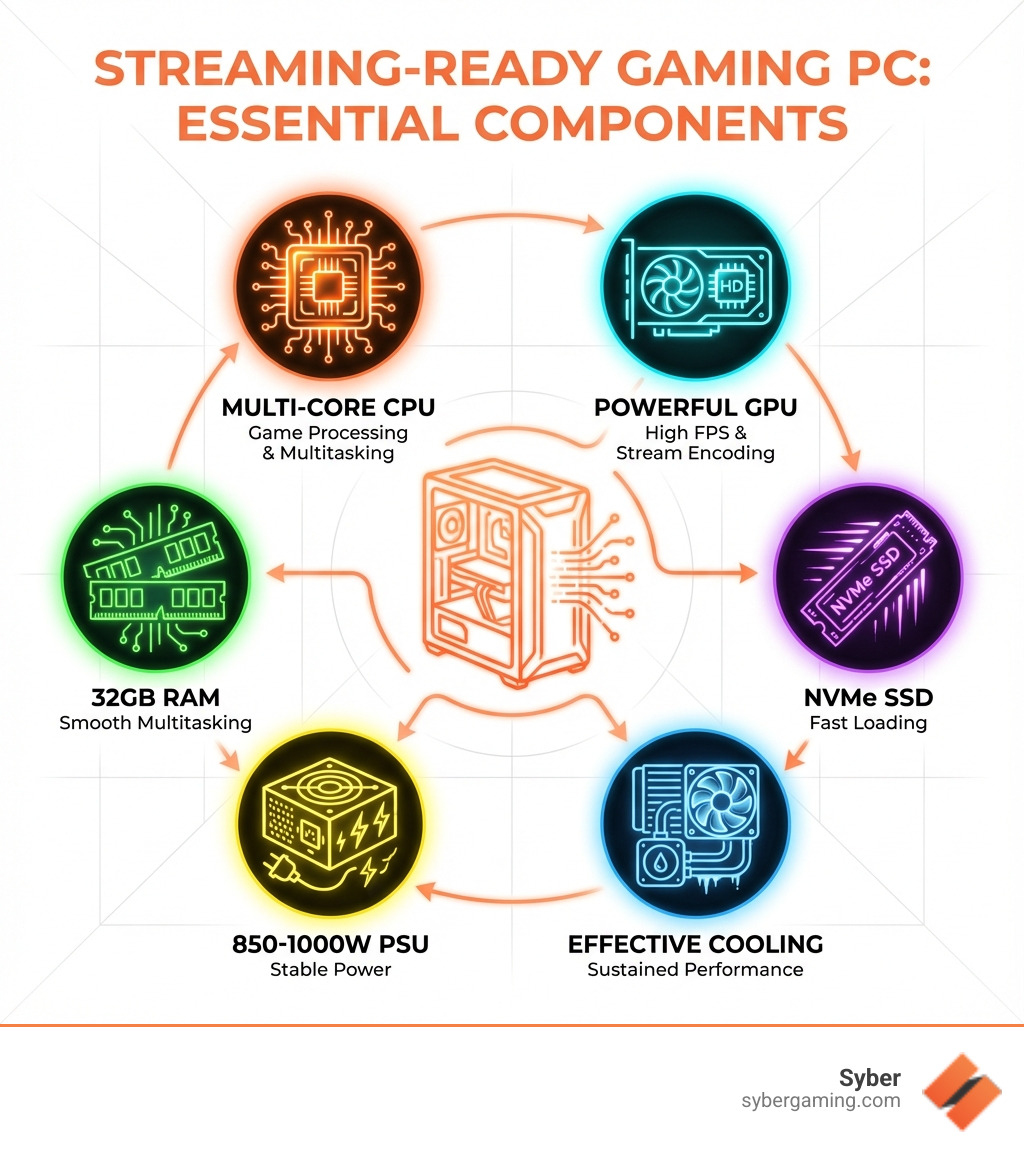 STREAMING-READY GAMING PC: ESSENTIAL COMPONENTS

HD

MULTI-CORE CPU
Game Processing & Multitasking

POWERFUL GPU
High FPS & Stream Encoding

NVMe SSD

32GB RAM
Smooth Multitasking

NVMe SSD
Fast Loading

850-1000W PSU
Stable Power

EFFECTIVE COOLING
Sustained Performance

Syber
sybergaming.com