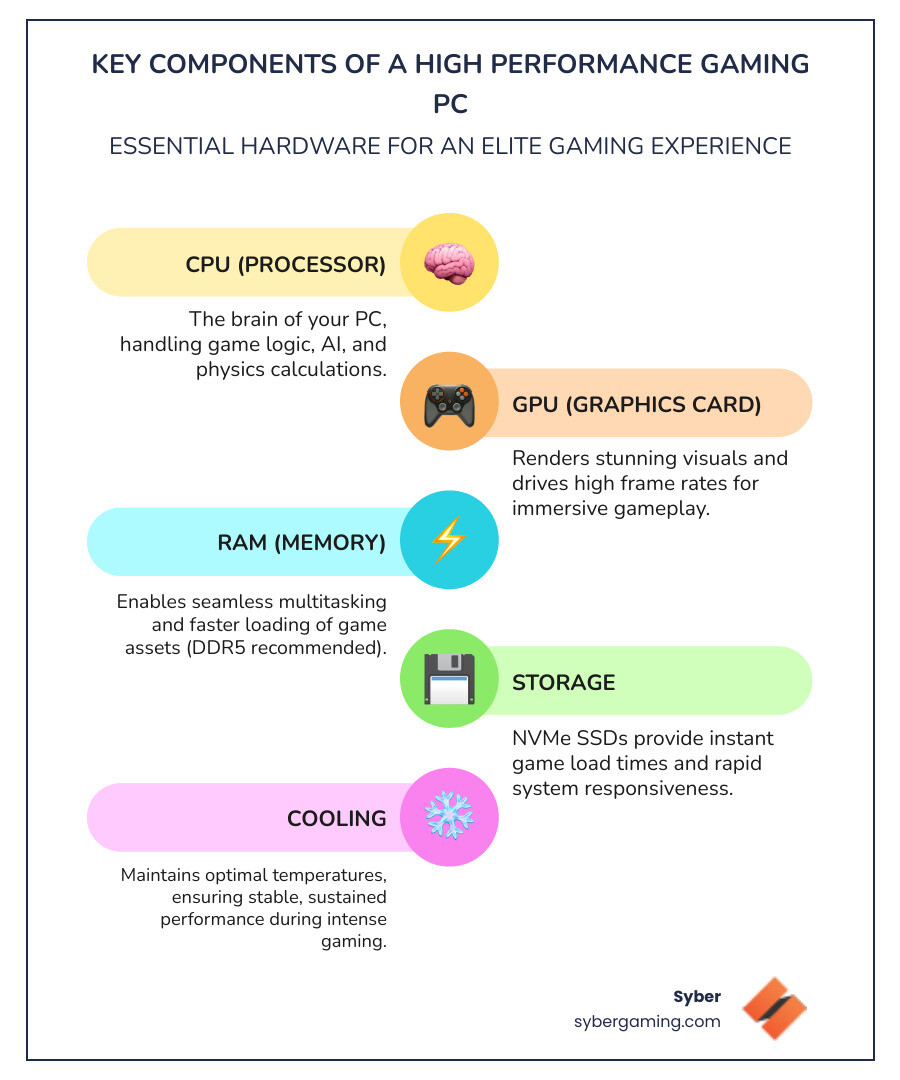 KEY COMPONENTS OF A HIGH PERFORMANCE GAMING PC

ESSENTIAL HARDWARE FOR AN ELITE GAMING EXPERIENCE

CPU (PROCESSOR)

The brain of your PC, handling game logic, AI, and physics calculations.

GPU (GRAPHICS CARD)

Renders stunning visuals and drives high frame rates for immersive gameplay.

RAM (MEMORY)

Enables seamless multitasking and faster loading of game assets (DDR5 recommended).

STORAGE

NVMe SSDs provide instant game load times and rapid system responsiveness.

COOLING

Maintains optimal temperatures, ensuring stable, sustained performance during intense gaming.

Syber
sybergaming.com