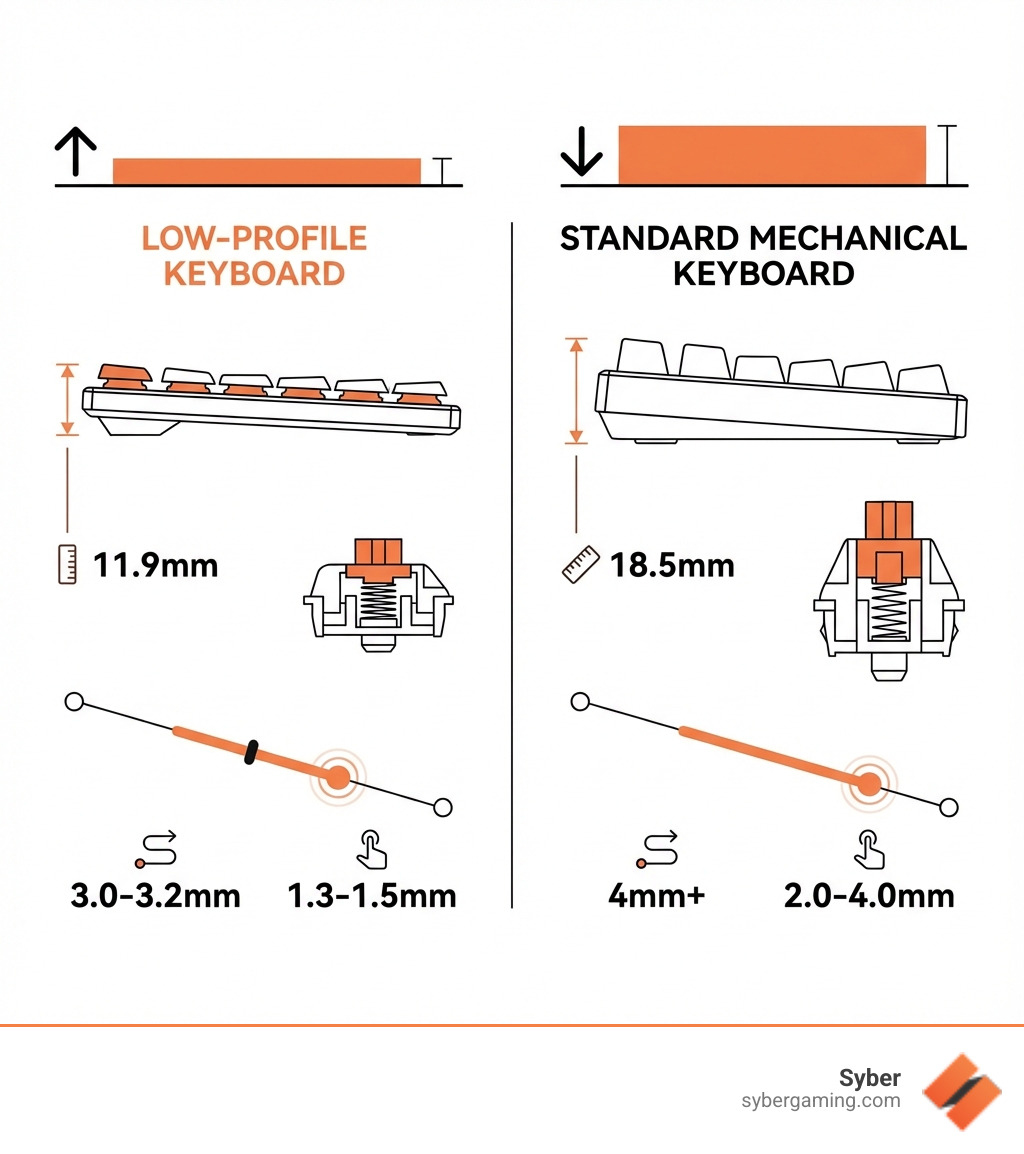 LOW-PROFILE KEYBOARD

11.9mm

3.0-3.2mm

1.3-1.5mm

STANDARD MECHANICAL KEYBOARD

18.5mm

4mm+

2.0-4.0mm

Syber
sybergaming.com