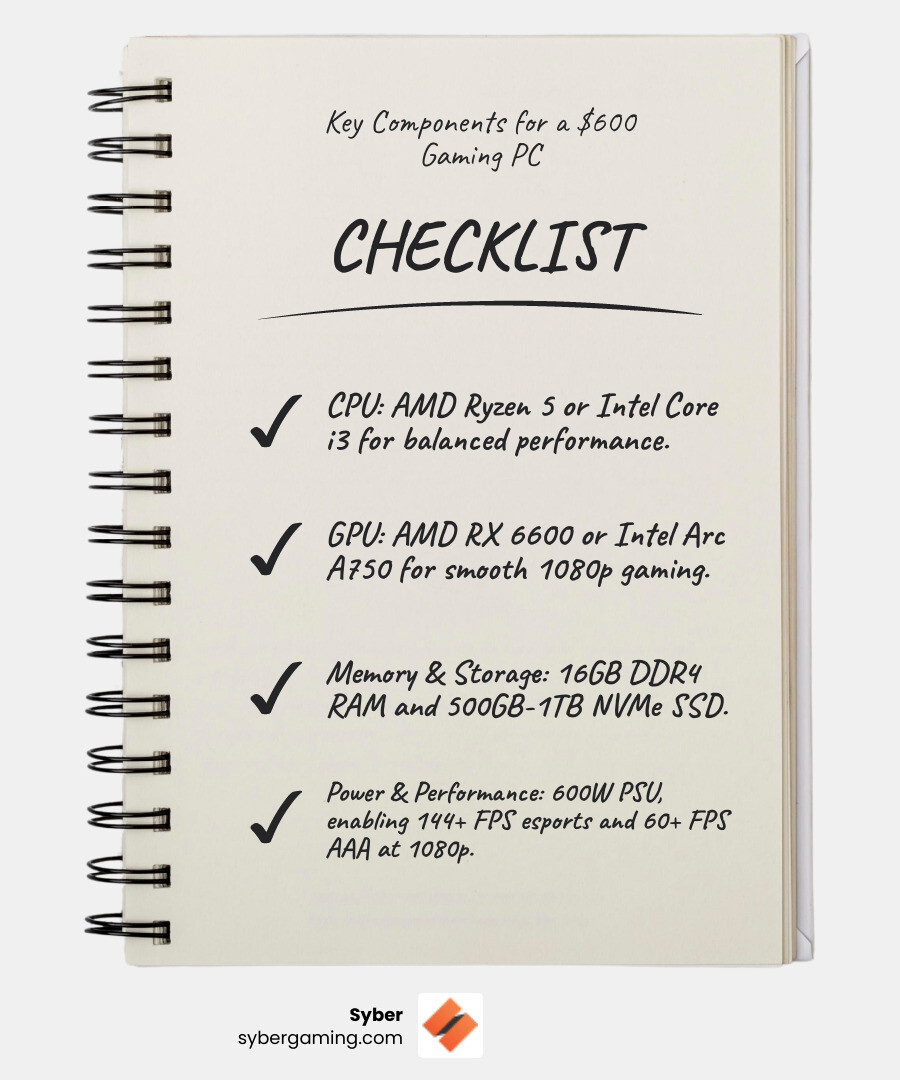 Key Components for a \$600 Gaming PC

CHECKLIST

✓ CPU: AMD Ryzen 5 or Intel Core i3 for balanced performance.

✓ GPU: AMD RX 6600 or Intel Arc A750 for smooth 1080p gaming.

✓ Memory & Storage: 16GB DDR4 RAM and 500GB-1TB NVMe SSD.

✓ Power & Performance: 600W PSU, enabling 144+ FPS esports and 60+ FPS AAA at 1080p.

Syber
sybergaming.com