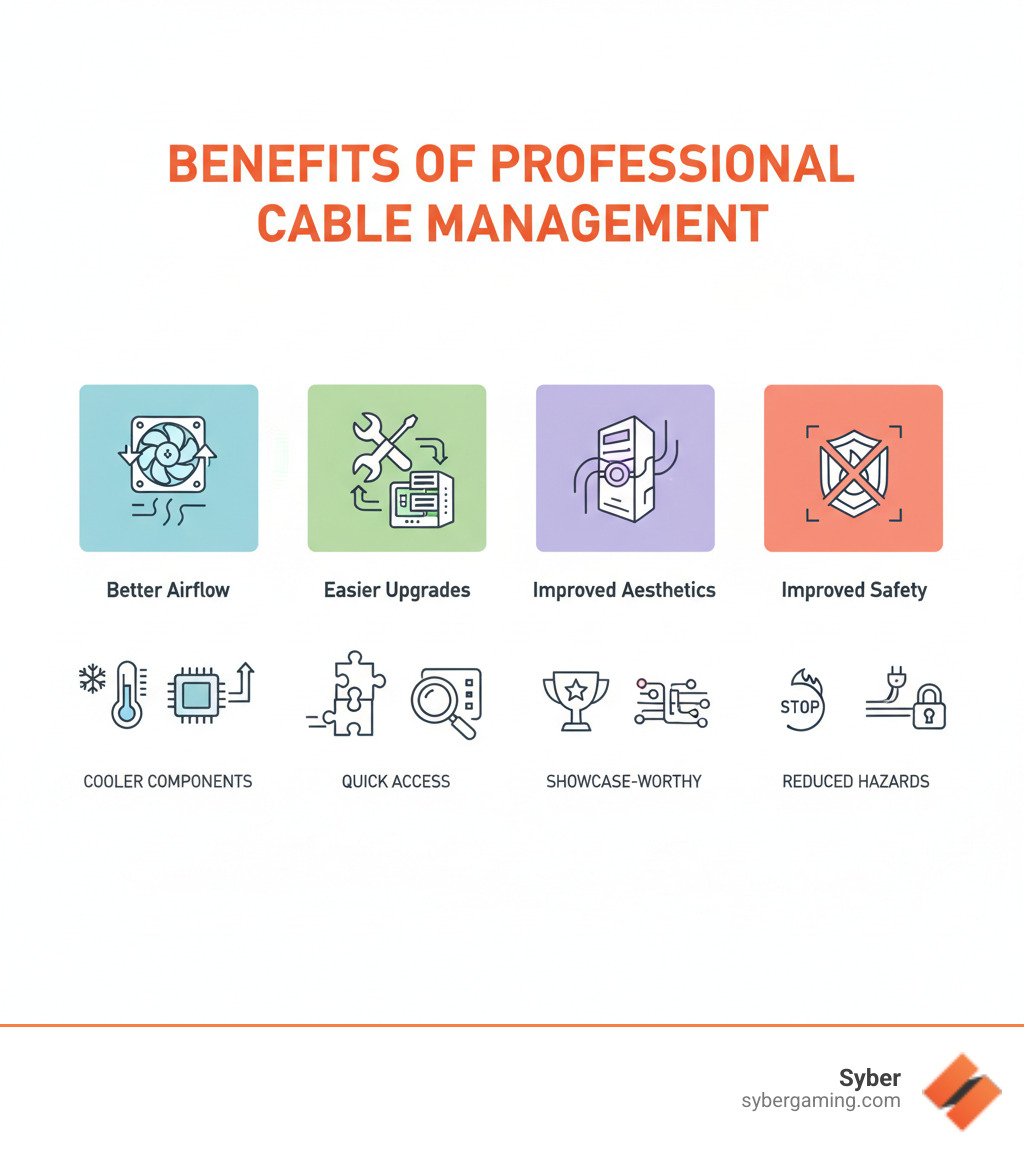 BENEFITS OF PROFESSIONAL CABLE MANAGEMENT

Better Airflow

Easier Upgrades

Improved Aesthetics

Improved Safety

COOLER COMPONENTS

QUICK ACCESS

SHOWCASE-WORTHY

STOP

REDUCED HAZARDS

Syber
sybergaming.com