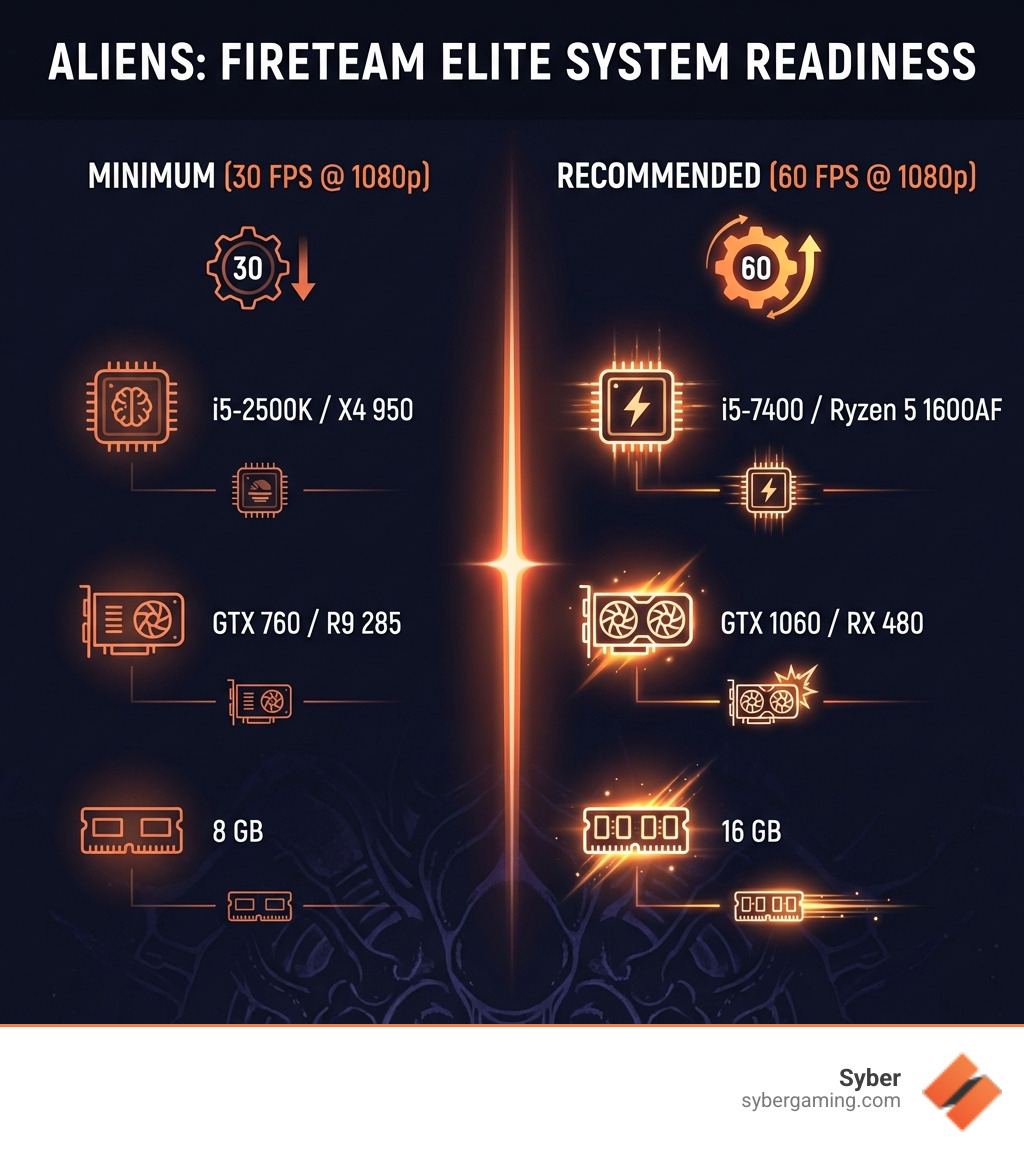 ALIENS: FIRETEAM ELITE SYSTEM READINESS

MINIMUM (30 FPS @ 1080p)

30

i5-2500K / X4 950

GTX 760 / R9 285

8 GB

RECOMMENDED (60 FPS @ 1080p)

60

i5-7400 / Ryzen 5 1600AF

GTX 1060 / RX 480

16 GB

Syber
sybergaming.com