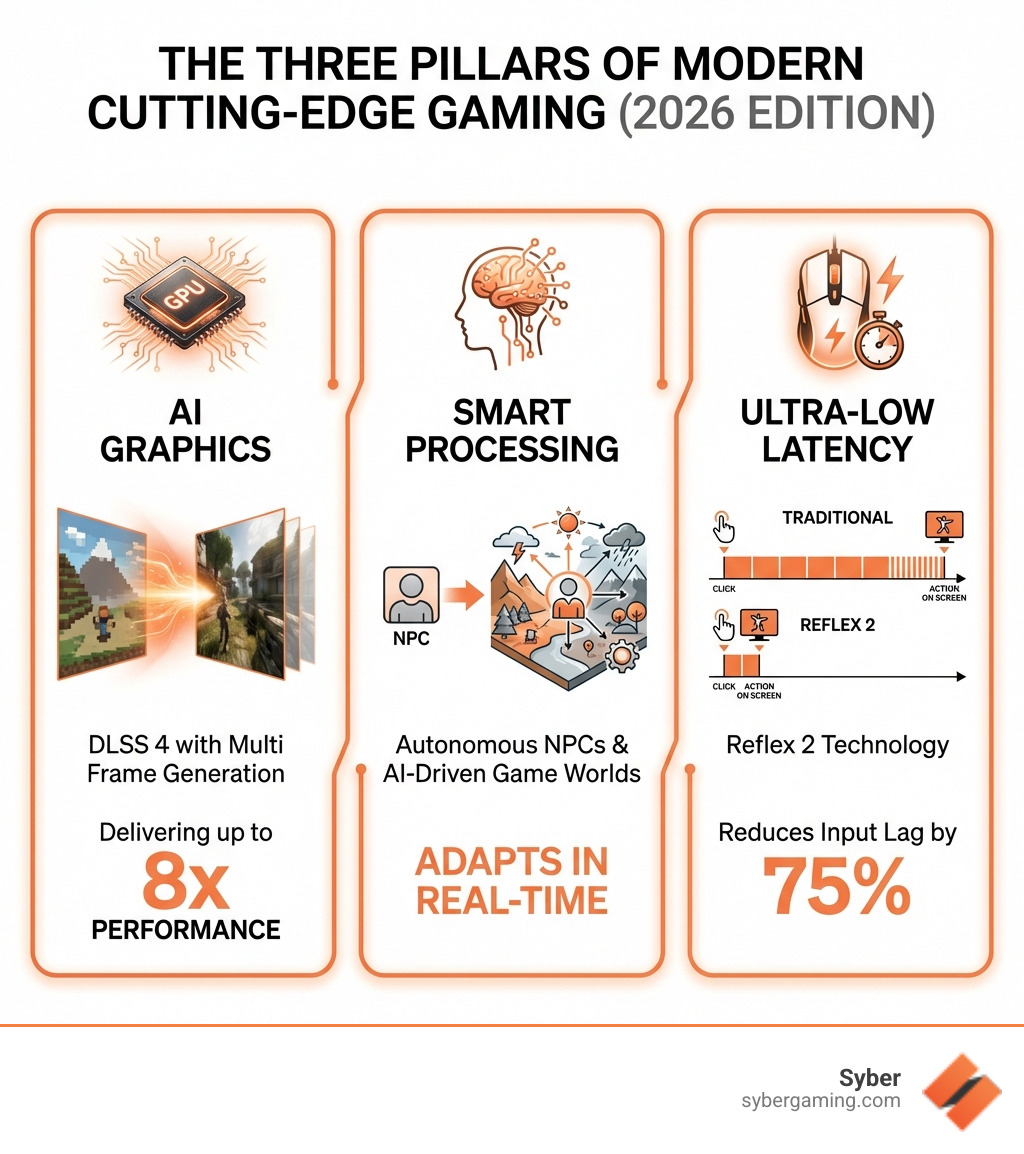 THE THREE PILLARS OF MODERN CUTTING-EDGE GAMING (2026 EDITION)

GPU

AI GRAPHICS

DLSS 4 with Multi Frame Generation

Delivering up to

8x

PERFORMANCE

SMART PROCESSING

NPC

Autonomous NPCs & AI-Driven Game Worlds

ADAPTS IN REAL-TIME

ULTRA-LOW LATENCY

TRADITIONAL

CLICK

ACTION ON SCREEN

REFLEX 2

CLICK

ACTION ON SCREEN

Reflex 2 Technology

Reduces Input Lag by

75%

Syber
sybergaming.com