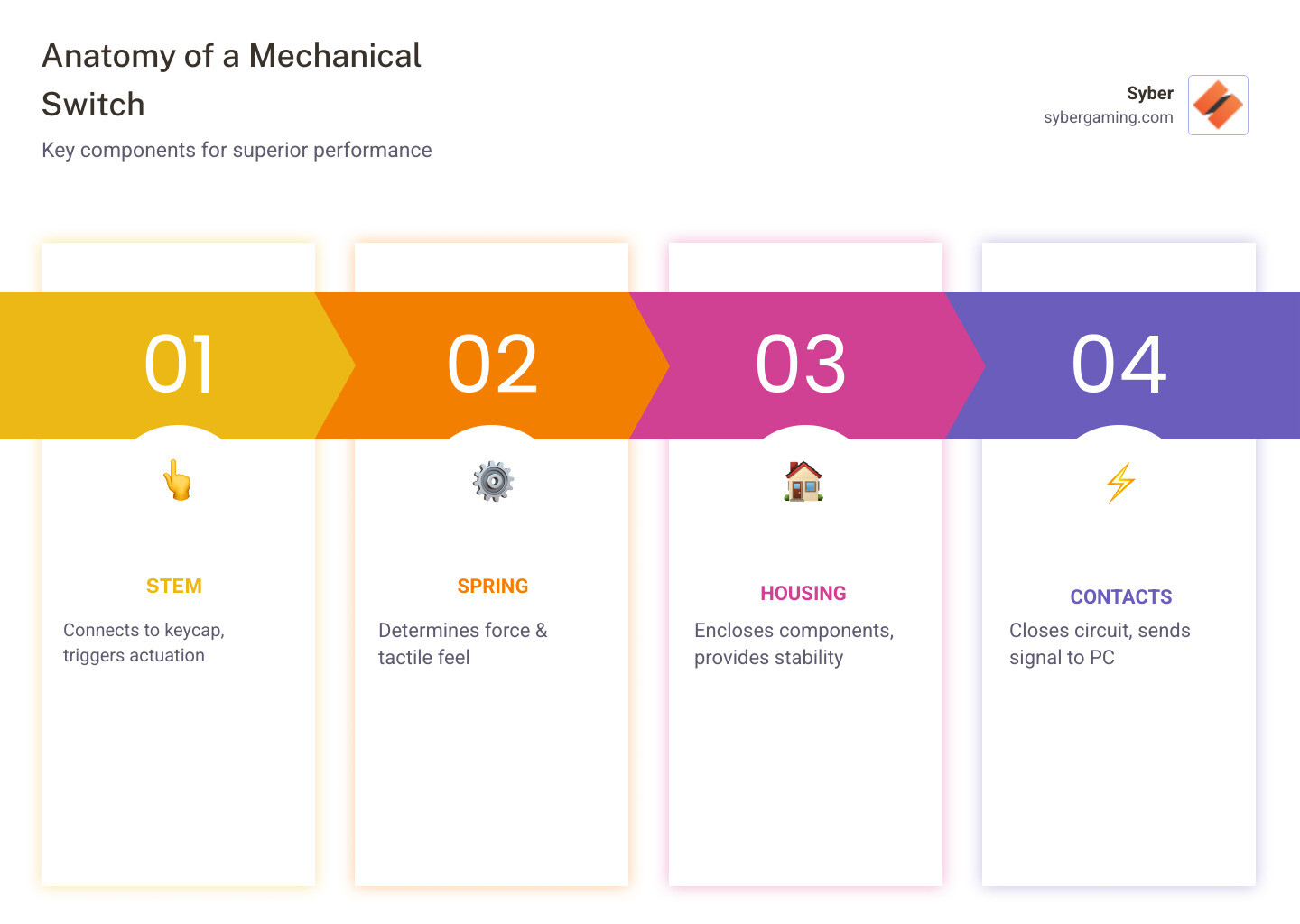 Anatomy of a Mechanical Switch

Key components for superior performance

Syber
sybergaming.com

01

STEM

Connects to keycap, triggers actuation

02

SPRING

Determines force & tactile feel

03

HOUSING

Encloses components, provides stability

04

CONTACTS

Closes circuit, sends signal to PC