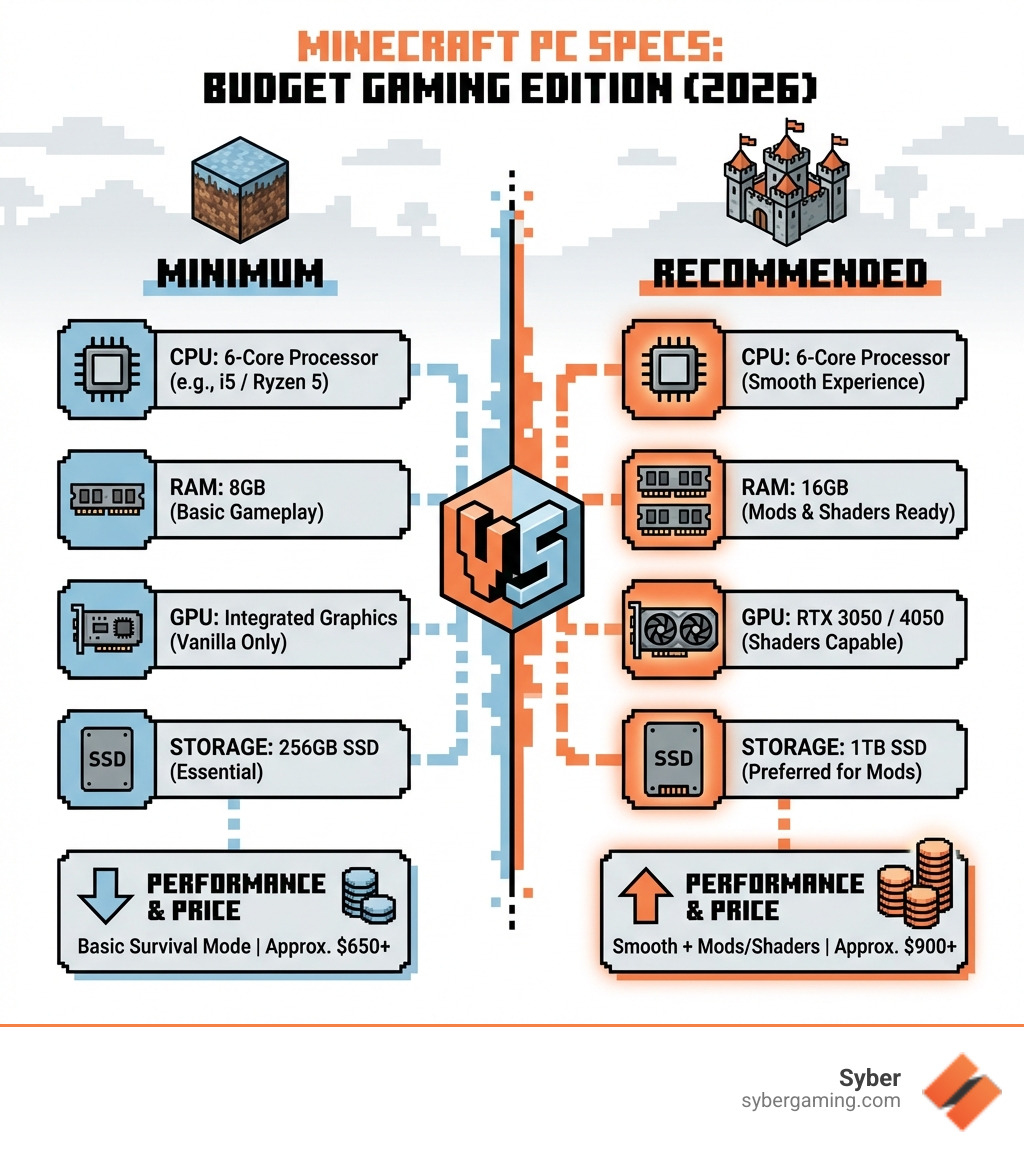 MINECRAFT PC SPECS:
BUDGET GAMING EDITION (2026)

MINIMUM

CPU: 6-Core Processor (e.g., i5 / Ryzen 5)

RAM: 8GB (Basic Gameplay)

GPU: Integrated Graphics (Vanilla Only)

SSD

STORAGE: 256GB SSD (Essential)

PERFORMANCE & PRICE
Basic Survival Mode | Approx. $650+

VS

RECOMMENDED

CPU: 6-Core Processor (Smooth Experience)

RAM: 16GB (Mods & Shaders Ready)

GPU: RTX 3050 / 4050 (Shaders Capable)

SSD

STORAGE: 1TB SSD (Preferred for Mods)

PERFORMANCE & PRICE
Smooth + Mods/Shaders | Approx. $900+

Syber
sybergaming.com